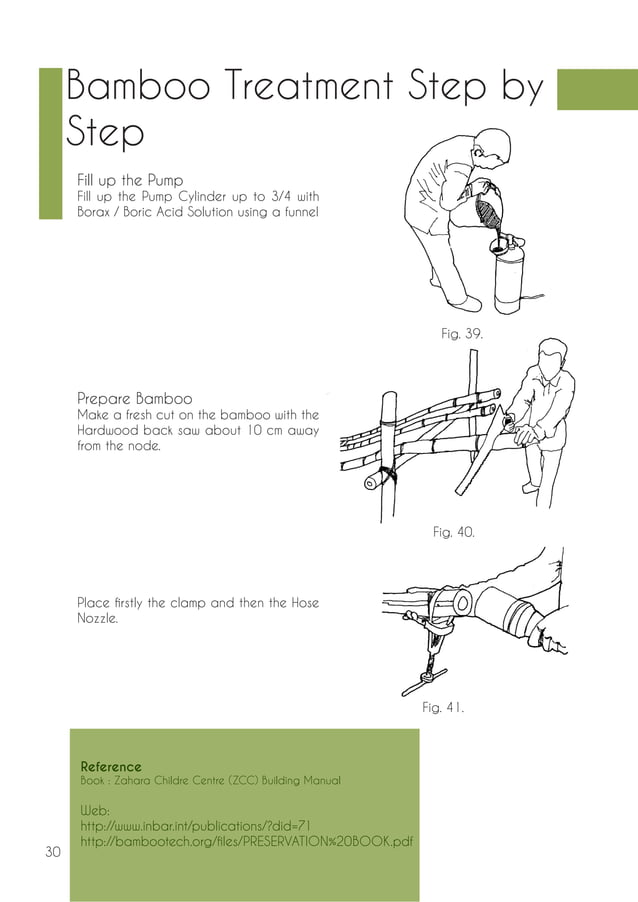 Bamboo Treatment Step by Step

Fill up the Pump
Fill up the Pump Cylinder up to 3/4 with Borax / Boric Acid Solution using a funnel

Fig. 39.

Prepare Bamboo
Make a fresh cut on the bamboo with the Hardwood back saw about 10 cm away from the node.

Fig. 40.

Place firstly the clamp and then the Hose Nozzle.

Fig. 41.

Reference
Book : Zahara Childre Centre (ZCC) Building Manual

Web:
http://www.inbar.int/publications/?did=71
http://bambootech.org/files/PRESERVATION%20BOOK.pdf

30