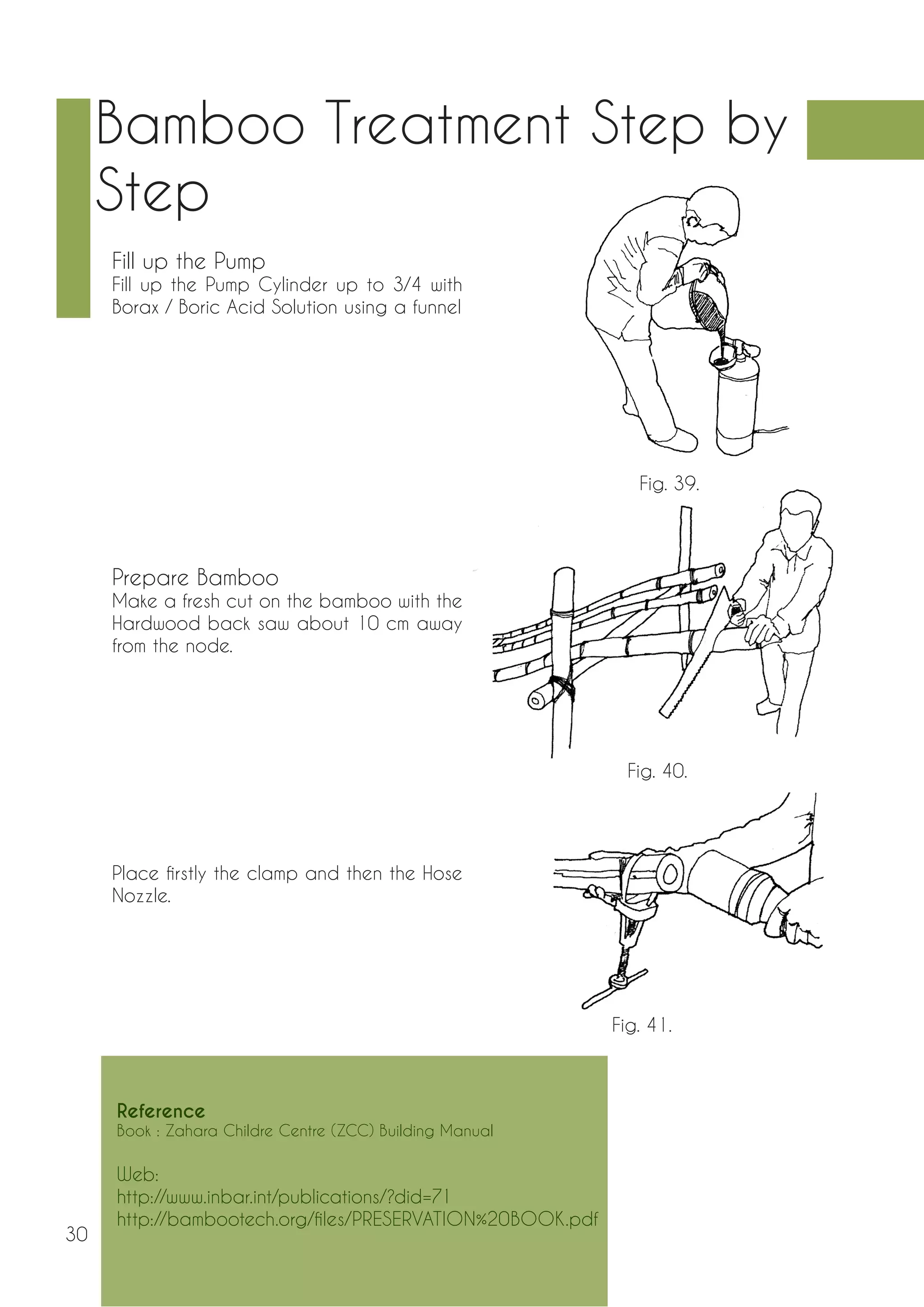 Bamboo Treatment Step by Step

Fill up the Pump
Fill up the Pump Cylinder up to 3/4 with Borax / Boric Acid Solution using a funnel

Fig. 39.

Prepare Bamboo
Make a fresh cut on the bamboo with the Hardwood back saw about 10 cm away from the node.

Fig. 40.

Place firstly the clamp and then the Hose Nozzle.

Fig. 41.

Reference
Book : Zahara Childre Centre (ZCC) Building Manual

Web:
http://www.inbar.int/publications/?did=71
http://bambootech.org/files/PRESERVATION%20BOOK.pdf

30