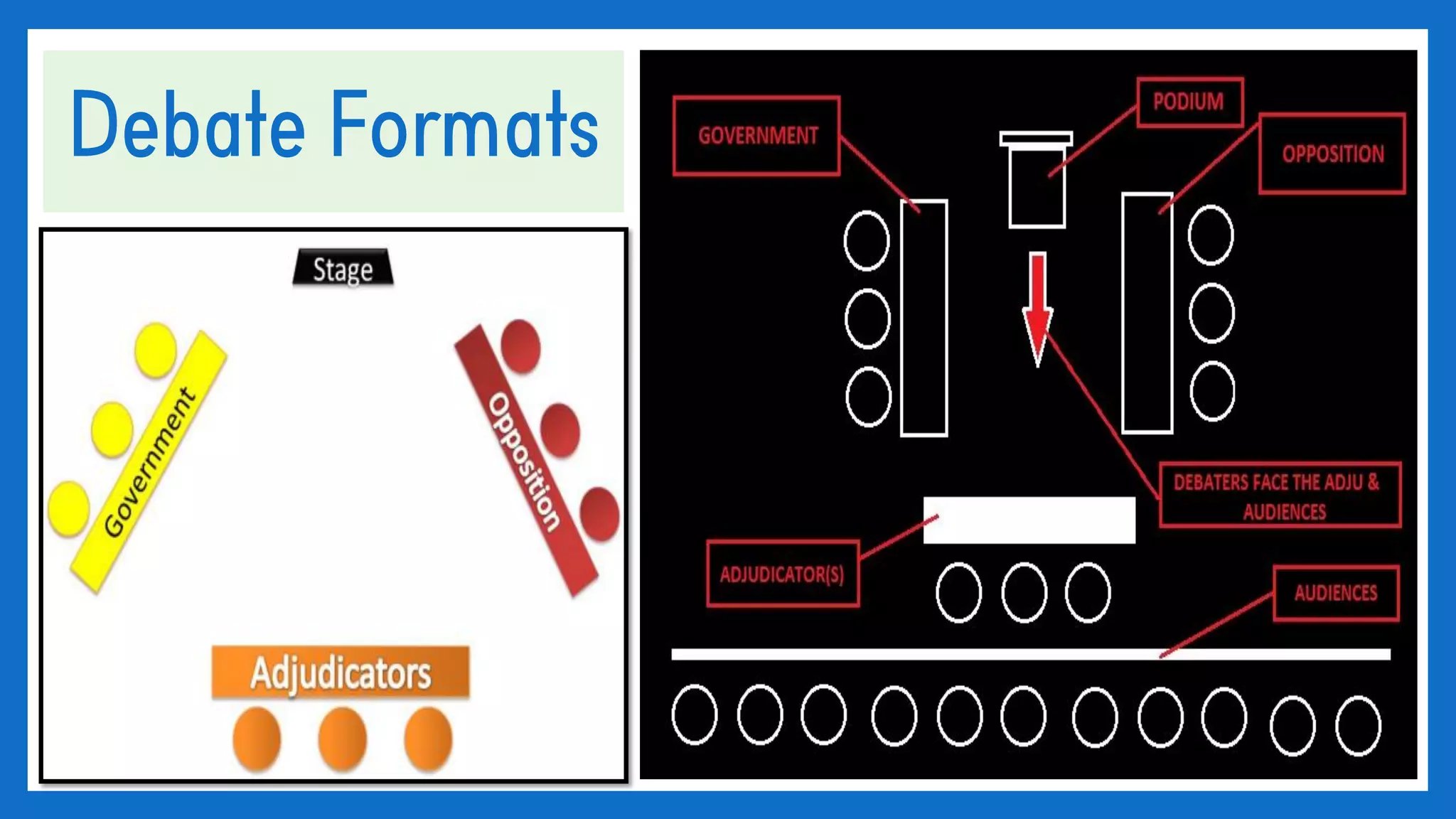 Debate Formats

Stage

Government

Opposition

Adjudicators

GOVERNMENT

PODIUM

OPPOSITION

DEBATERS FACE THE ADJU & AUDIENCES

ADJUDICATOR(S)

AUDIENCES