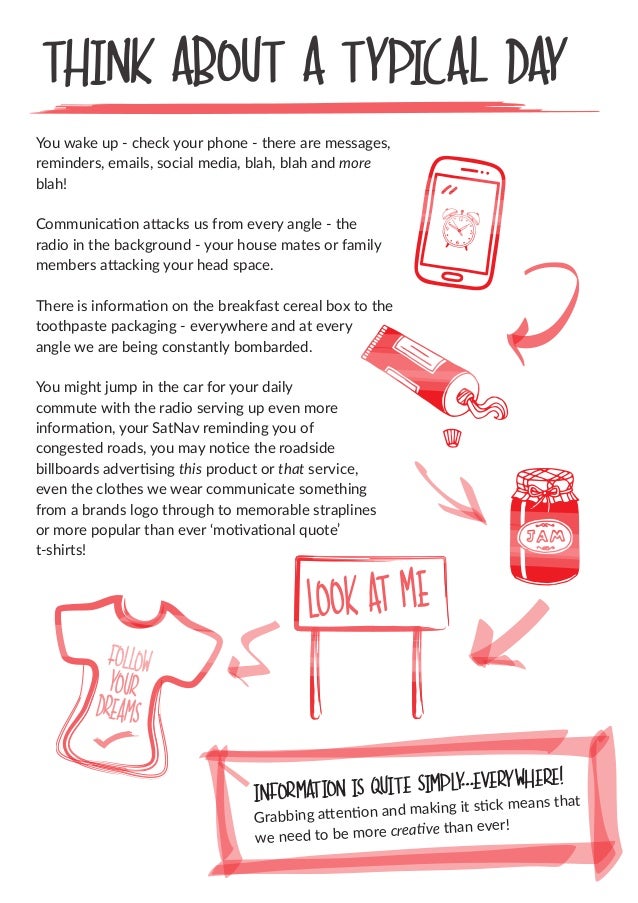 THINK ABOUT A TYPICAL DAY

You wake up - check your phone - there are messages, reminders, emails, social media, blah, blah and more blah!

Communication attacks us from every angle - the radio in the background - your house mates or family members attacking your head space.

There is information on the breakfast cereal box to the toothpaste packaging - everywhere and at every angle we are being constantly bombarded.

You might jump in the car for your daily commute with the radio serving up even more information, your SatNav reminding you of congested roads, you may notice the roadside billboards advertising this product or that service, even the clothes we wear communicate something from a brands logo through to memorable straplines or more popular than ever 'motivational quote' t-shirts!

JAM

LOOK AT ME

FOLLOW YOUR DREAMS

INFORMATION IS QUITE SIMPLY...EVERYWHERE!
Grabbing attention and making it stick means that we need to be more creative than ever!