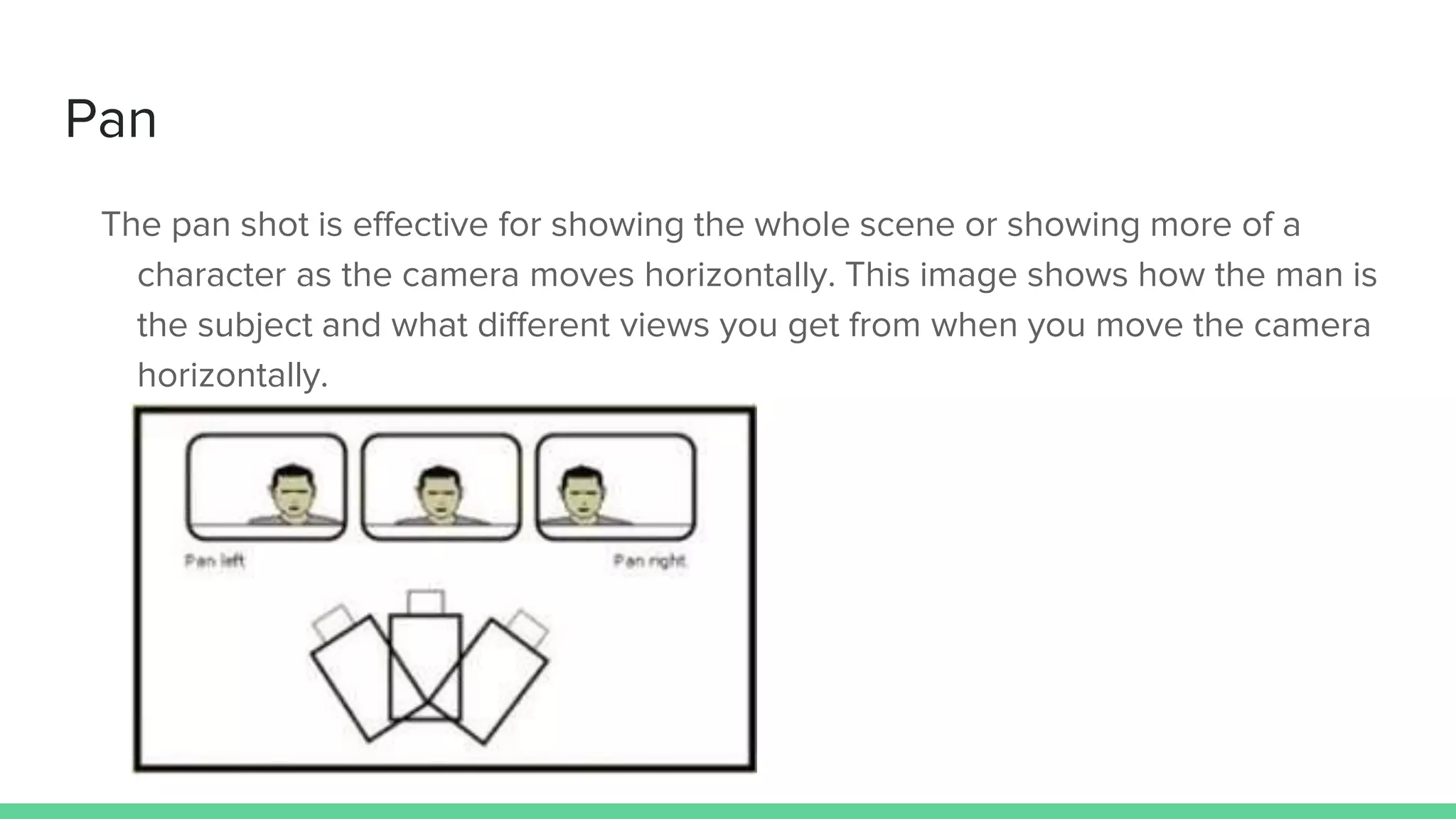 Pan

The pan shot is effective for showing the whole scene or showing more of a character as the camera moves horizontally. This image shows how the man is the subject and what different views you get from when you move the camera horizontally.

Pan left

Pan right