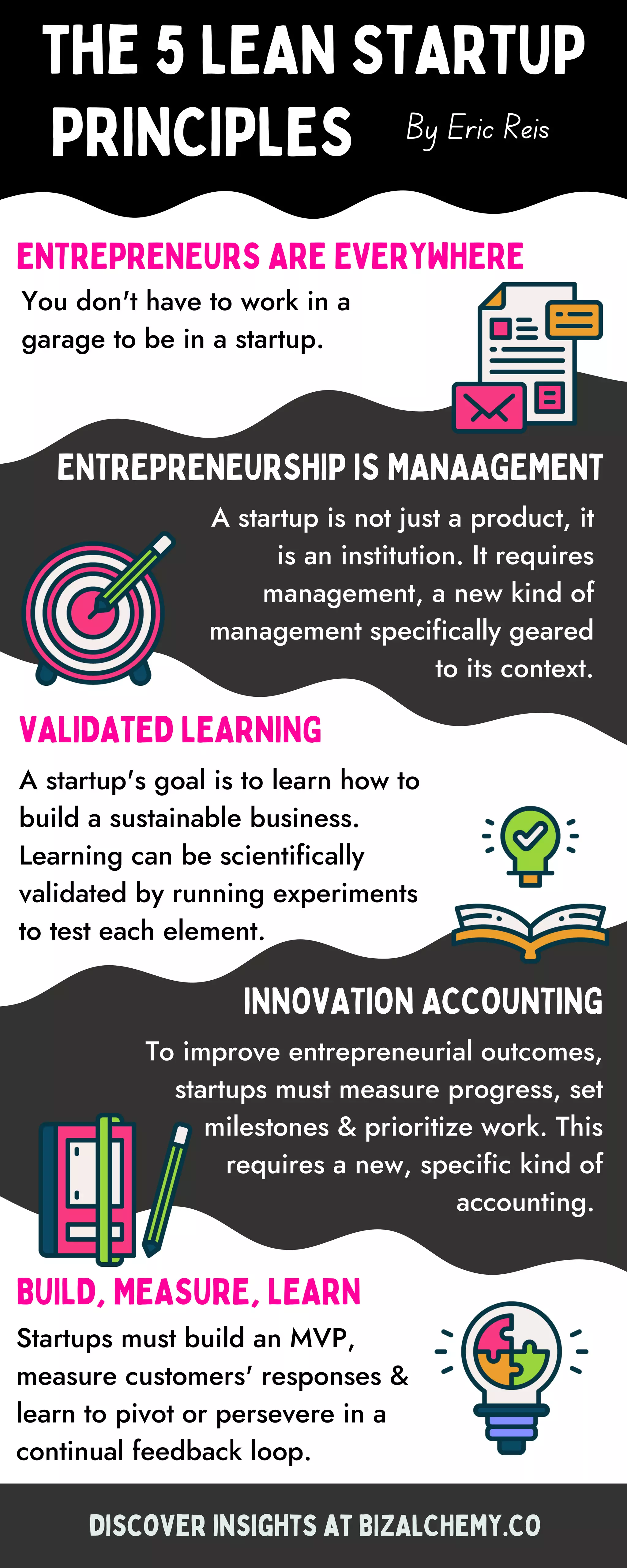 THE 5 LEAN STARTUP PRINCIPLES

By Eric Reis

ENTREPRENEURS ARE EVERYWHERE

You don't have to work in a garage to be in a startup.

ENTREPRENEURSHIP IS MANAAGEMENT

A startup is not just a product, it is an institution. It requires management, a new kind of management specifically geared to its context.

VALIDATED LEARNING

A startup's goal is to learn how to build a sustainable business. Learning can be scientifically validated by running experiments to test each element.

INNOVATION ACCOUNTING

To improve entrepreneurial outcomes, startups must measure progress, set milestones & prioritize work. This requires a new, specific kind of accounting.

BUILD, MEASURE, LEARN

Startups must build an MVP, measure customers' responses & learn to pivot or persevere in a continual feedback loop.

DISCOVER INSIGHTS AT BIZALCHEMY.CO