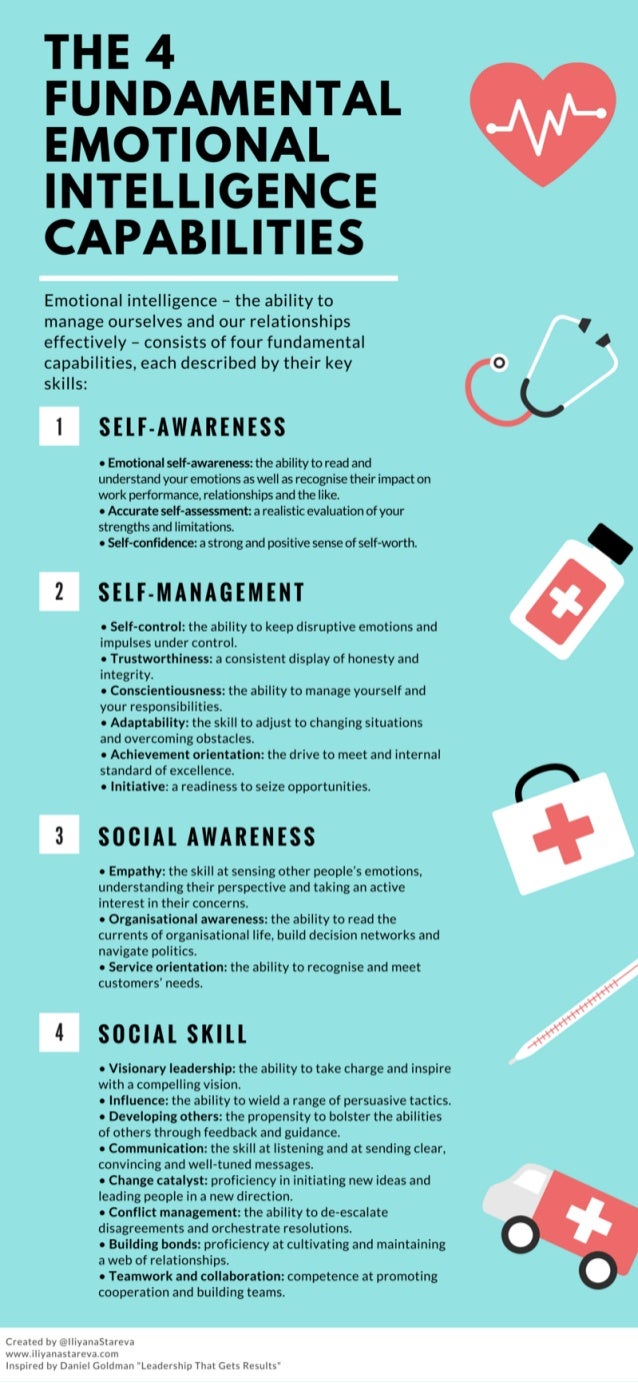 THE 4 FUNDAMENTAL EMOTIONAL INTELLIGENCE CAPABILITIES

Emotional intelligence – the ability to manage ourselves and our relationships effectively – consists of four fundamental capabilities, each described by their key skills:

1 SELF-AWARENESS

• Emotional self-awareness: the ability to read and understand your emotions as well as recognise their impact on work performance, relationships and the like.
• Accurate self-assessment: a realistic evaluation of your strengths and limitations.
• Self-confidence: a strong and positive sense of self-worth.

2 SELF-MANAGEMENT

• Self-control: the ability to keep disruptive emotions and impulses under control.
• Trustworthiness: a consistent display of honesty and integrity.
• Conscientiousness: the ability to manage yourself and your responsibilities.
• Adaptability: the skill to adjust to changing situations and overcoming obstacles.
• Achievement orientation: the drive to meet and internal standard of excellence.
• Initiative: a readiness to seize opportunities.

3 SOCIAL AWARENESS

• Empathy: the skill at sensing other people's emotions, understanding their perspective and taking an active interest in their concerns.
• Organisational awareness: the ability to read the currents of organisational life, build decision networks and navigate politics.
• Service orientation: the ability to recognise and meet customers' needs.

4 SOCIAL SKILL

• Visionary leadership: the ability to take charge and inspire with a compelling vision.
• Influence: the ability to wield a range of persuasive tactics.
• Developing others: the propensity to bolster the abilities of others through feedback and guidance.
• Communication: the skill at listening and at sending clear, convincing and well-tuned messages.
• Change catalyst: proficiency in initiating new ideas and leading people in a new direction.
• Conflict management: the ability to de-escalate disagreements and orchestrate resolutions.
• Building bonds: proficiency at cultivating and maintaining a web of relationships.
• Teamwork and collaboration: competence at promoting cooperation and building teams.

Created by @IliyanaStareva
www.iliyanastareva.com
Inspired by Daniel Goldman "Leadership That Gets Results"