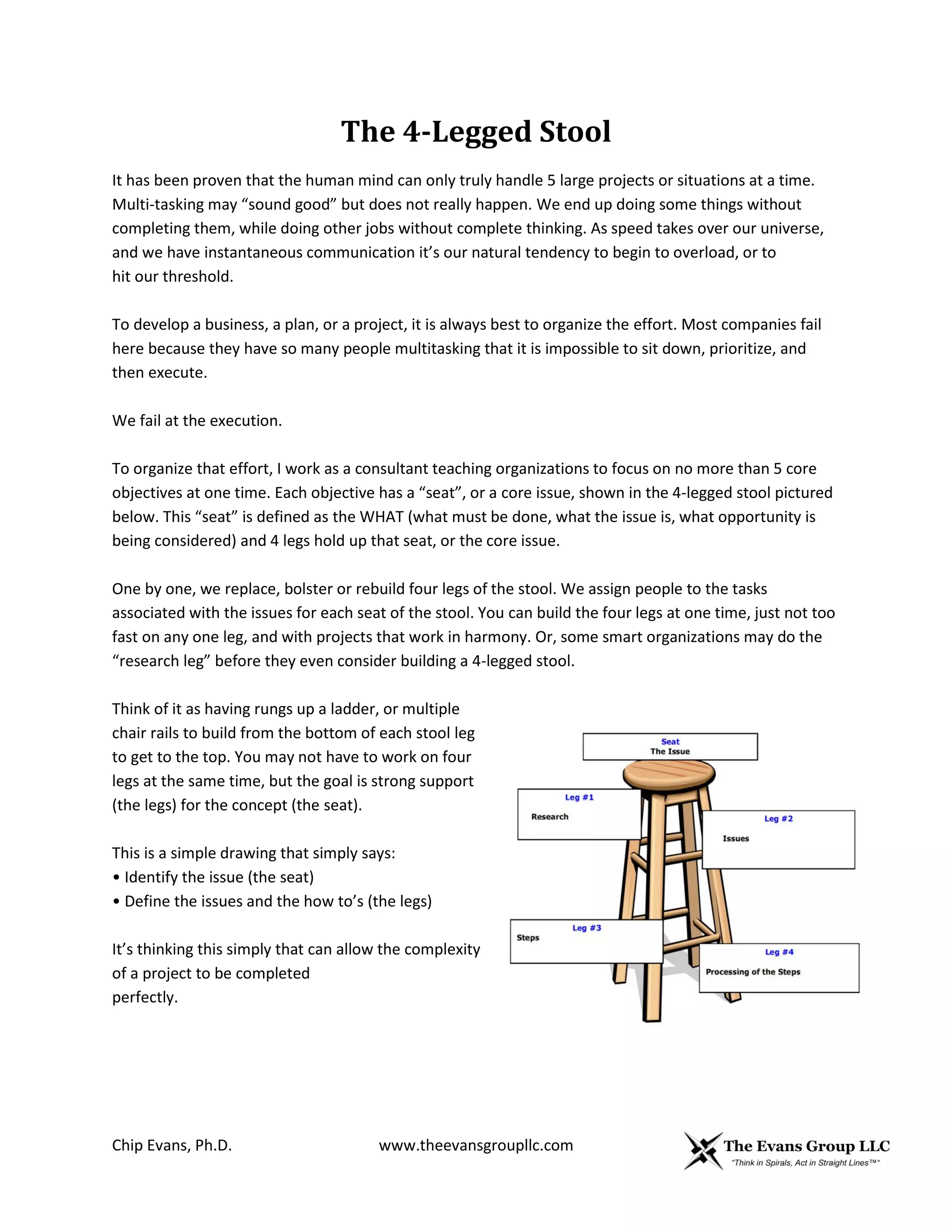 The 4-Legged Stool

It has been proven that the human mind can only truly handle 5 large projects or situations at a time. Multi-tasking may “sound good” but does not really happen. We end up doing some things without completing them, while doing other jobs without complete thinking. As speed takes over our universe, and we have instantaneous communication it’s our natural tendency to begin to overload, or to hit our threshold.

To develop a business, a plan, or a project, it is always best to organize the effort. Most companies fail here because they have so many people multitasking that it is impossible to sit down, prioritize, and then execute.

We fail at the execution.

To organize that effort, I work as a consultant teaching organizations to focus on no more than 5 core objectives at one time. Each objective has a “seat”, or a core issue, shown in the 4-legged stool pictured below. This “seat” is defined as the WHAT (what must be done, what the issue is, what opportunity is being considered) and 4 legs hold up that seat, or the core issue.

One by one, we replace, bolster or rebuild four legs of the stool. We assign people to the tasks associated with the issues for each seat of the stool. You can build the four legs at one time, just not too fast on any one leg, and with projects that work in harmony. Or, some smart organizations may do the “research leg” before they even consider building a 4-legged stool.

Think of it as having rungs up a ladder, or multiple chair rails to build from the bottom of each stool leg to get to the top. You may not have to work on four legs at the same time, but the goal is strong support (the legs) for the concept (the seat).

This is a simple drawing that simply says:
• Identify the issue (the seat)
• Define the issues and the how to’s (the legs)

It’s thinking this simply that can allow the complexity of a project to be completed perfectly.

Seat
The Issue

Leg #1
Research

Leg #2
Issues

Leg #3
Steps

Leg #4
Processing of the Steps

Chip Evans, Ph.D.
www.theevansgroupllc.com
The Evans Group LLC
“Think in Spirals, Act in Straight Lines™”