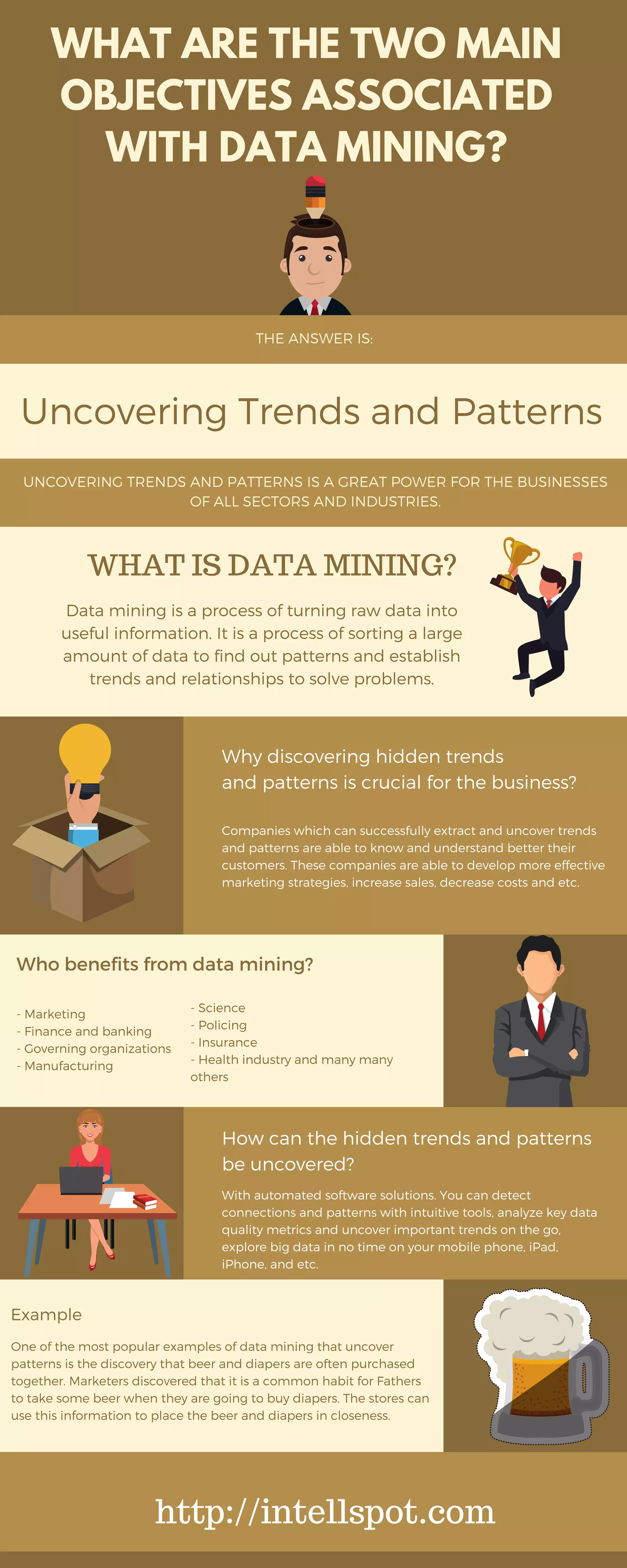 WHAT ARE THE TWO MAIN OBJECTIVES ASSOCIATED WITH DATA MINING?

THE ANSWER IS:

Uncovering Trends and Patterns

UNCOVERING TRENDS AND PATTERNS IS A GREAT POWER FOR THE BUSINESSES OF ALL SECTORS AND INDUSTRIES.

WHAT IS DATA MINING?

Data mining is a process of turning raw data into useful information. It is a process of sorting a large amount of data to find out patterns and establish trends and relationships to solve problems.

Why discovering hidden trends and patterns is crucial for the business?

Companies which can successfully extract and uncover trends and patterns are able to know and understand better their customers. These companies are able to develop more effective marketing strategies, increase sales, decrease costs and etc.

Who benefits from data mining?

- Marketing
- Finance and banking
- Governing organizations
- Manufacturing

- Science
- Policing
- Insurance
- Health industry and many many others

How can the hidden trends and patterns be uncovered?

With automated software solutions. You can detect connections and patterns with intuitive tools, analyze key data quality metrics and uncover important trends on the go, explore big data in no time on your mobile phone, iPad, iPhone, and etc.

Example

One of the most popular examples of data mining that uncover patterns is the discovery that beer and diapers are often purchased together. Marketers discovered that it is a common habit for Fathers to take some beer when they are going to buy diapers. The stores can use this information to place the beer and diapers in closeness.

http://intellspot.com