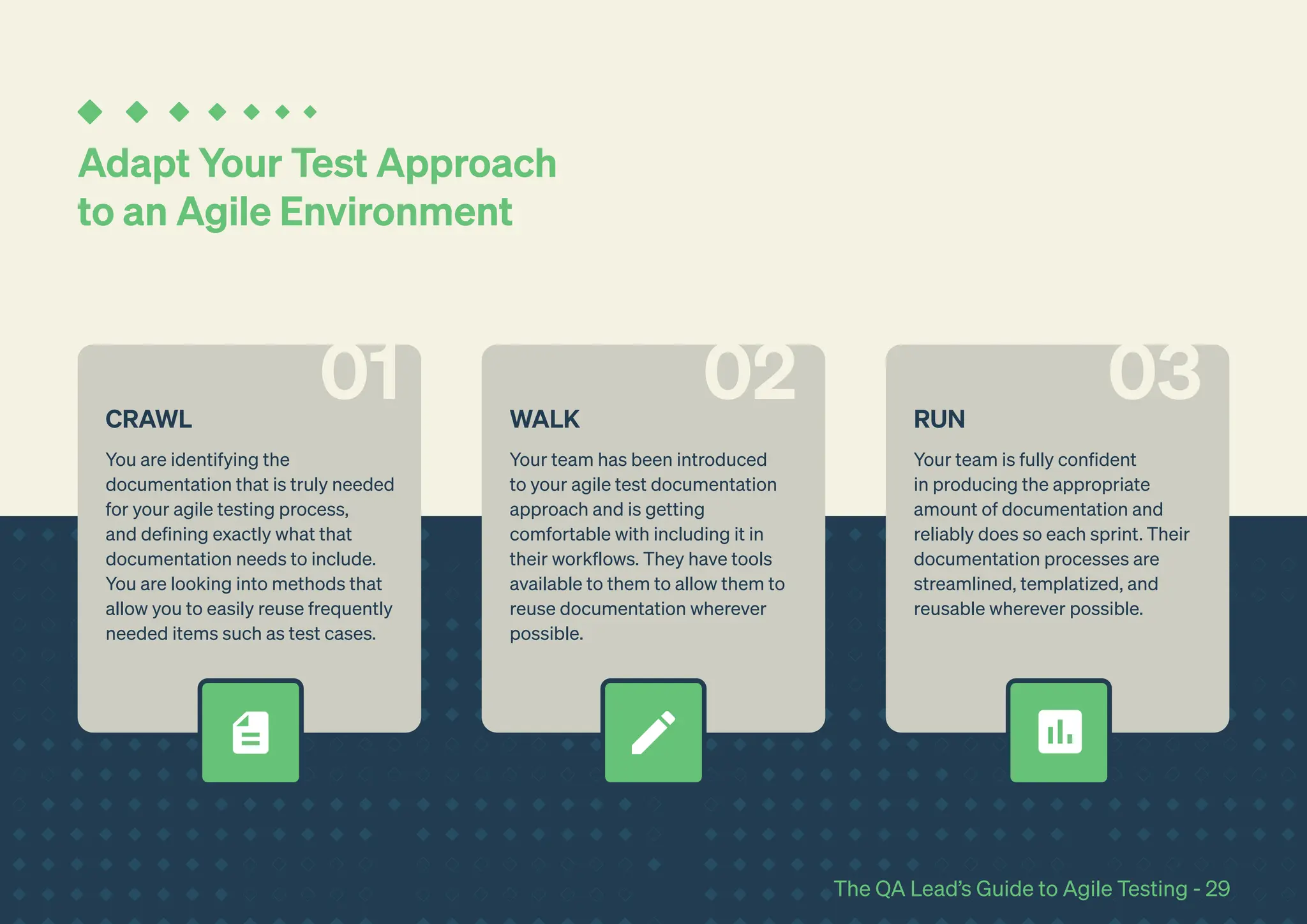 Adapt Your Test Approach to an Agile Environment

01

CRAWL

You are identifying the documentation that is truly needed for your agile testing process, and defining exactly what that documentation needs to include. You are looking into methods that allow you to easily reuse frequently needed items such as test cases.

02

WALK

Your team has been introduced to your agile test documentation approach and is getting comfortable with including it in their workflows. They have tools available to them to allow them to reuse documentation wherever possible.

03

RUN

Your team is fully confident in producing the appropriate amount of documentation and reliably does so each sprint. Their documentation processes are streamlined, templatized, and reusable wherever possible.

The QA Lead's Guide to Agile Testing - 29