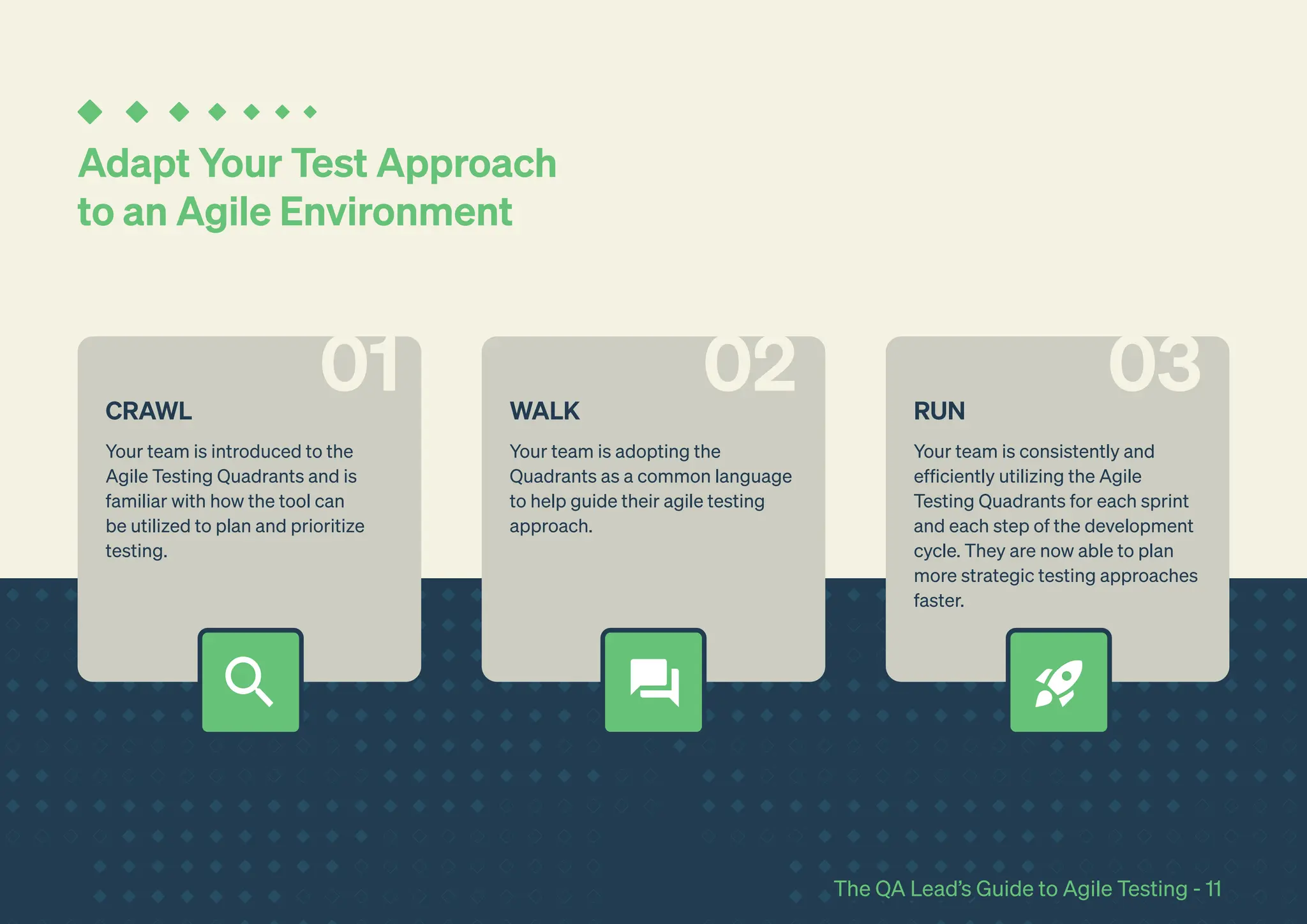 Adapt Your Test Approach to an Agile Environment

01

CRAWL

Your team is introduced to the Agile Testing Quadrants and is familiar with how the tool can be utilized to plan and prioritize testing.

02

WALK

Your team is adopting the Quadrants as a common language to help guide their agile testing approach.

03

RUN

Your team is consistently and efficiently utilizing the Agile Testing Quadrants for each sprint and each step of the development cycle. They are now able to plan more strategic testing approaches faster.

The QA Lead's Guide to Agile Testing - 11