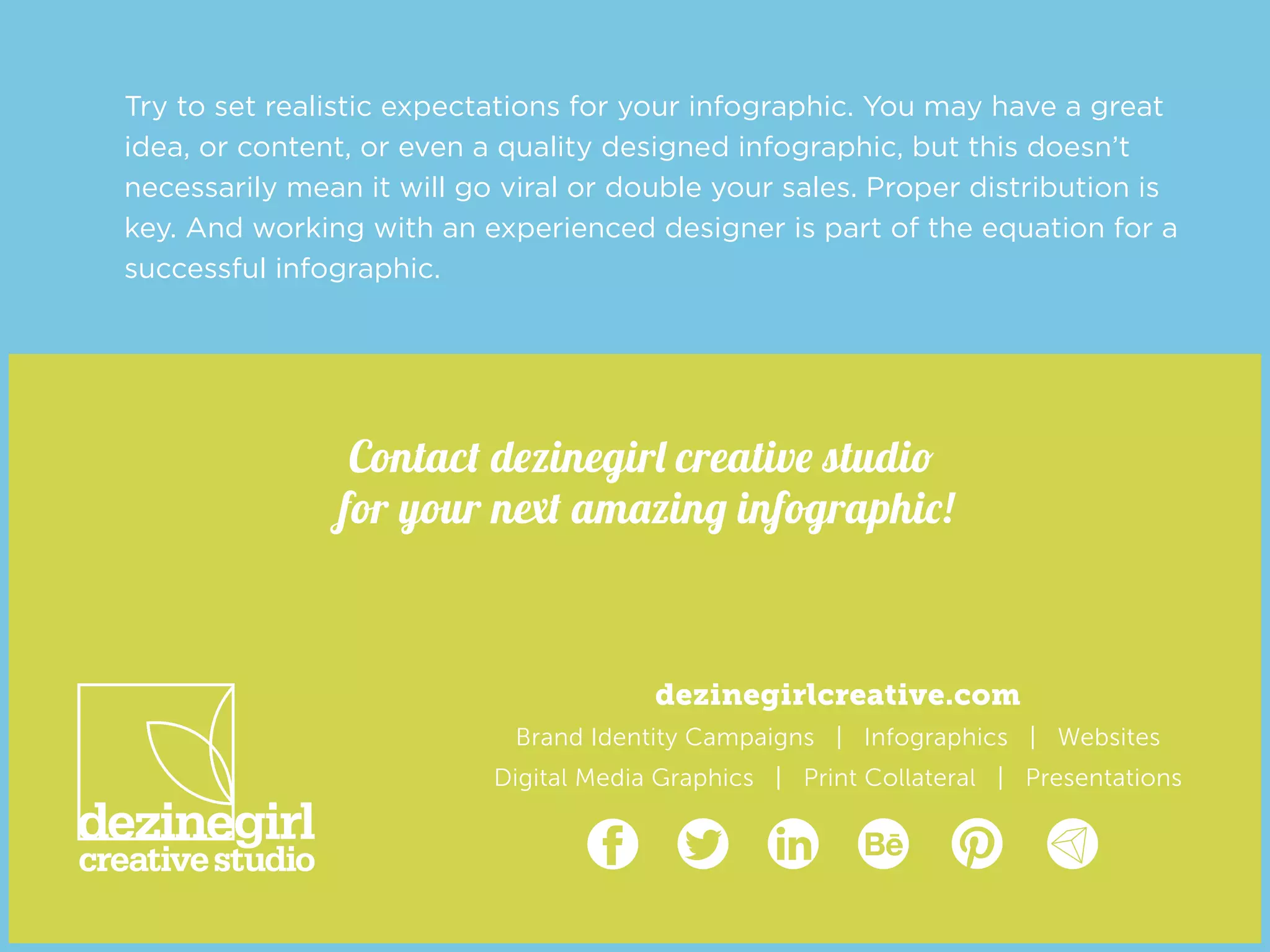 Try to set realistic expectations for your infographic. You may have a great idea, or content, or even a quality designed infographic, but this doesn't necessarily mean it will go viral or double your sales. Proper distribution is key. And working with an experienced designer is part of the equation for a successful infographic.

Contact dezinegirl creative studio for your next amazing infographic!

dezinegirl creative studio

dezinegirlcreative.com

Brand Identity Campaigns | Infographics | Websites
Digital Media Graphics | Print Collateral | Presentations

f in Bē