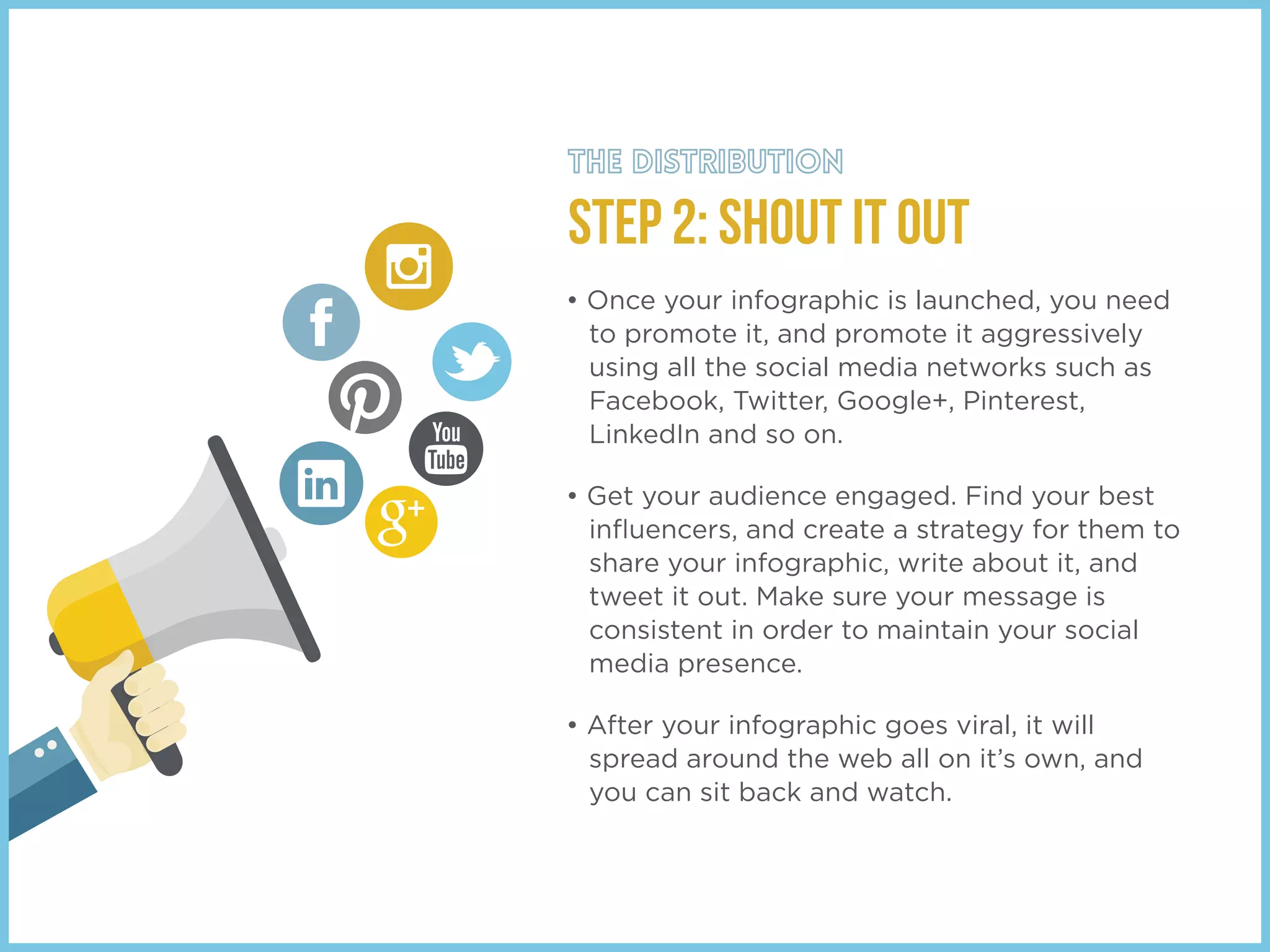 f

You Tube

in

g+

THE DISTRIBUTION

STEP 2: SHOUT IT OUT

• Once your infographic is launched, you need to promote it, and promote it aggressively using all the social media networks such as Facebook, Twitter, Google+, Pinterest, LinkedIn and so on.

• Get your audience engaged. Find your best influencers, and create a strategy for them to share your infographic, write about it, and tweet it out. Make sure your message is consistent in order to maintain your social media presence.

• After your infographic goes viral, it will spread around the web all on it's own, and you can sit back and watch.