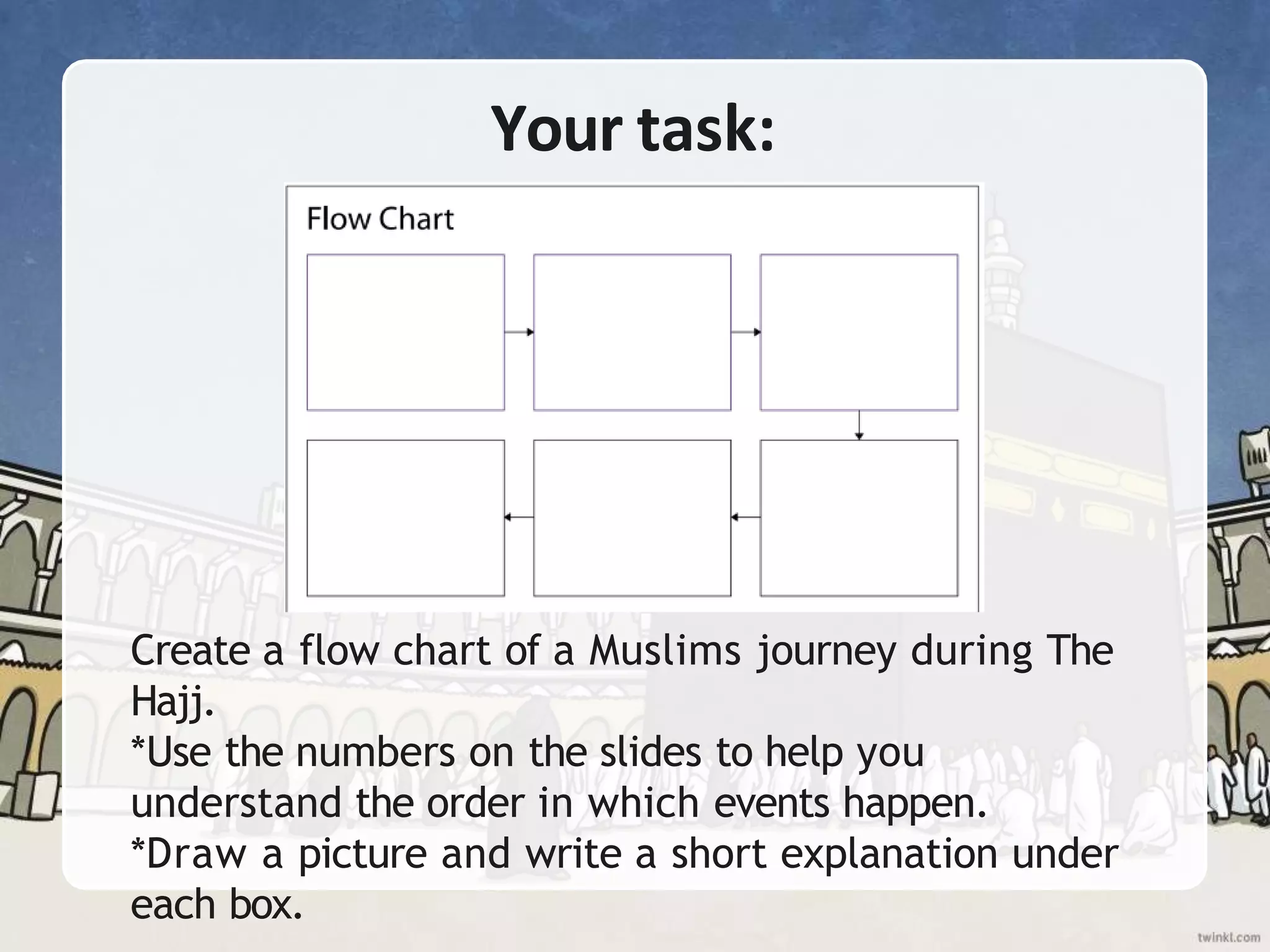 Your task:

Flow Chart

Create a flow chart of a Muslims journey during The Hajj.
*Use the numbers on the slides to help you understand the order in which events happen.
*Draw a picture and write a short explanation under each box.

twinkl.com