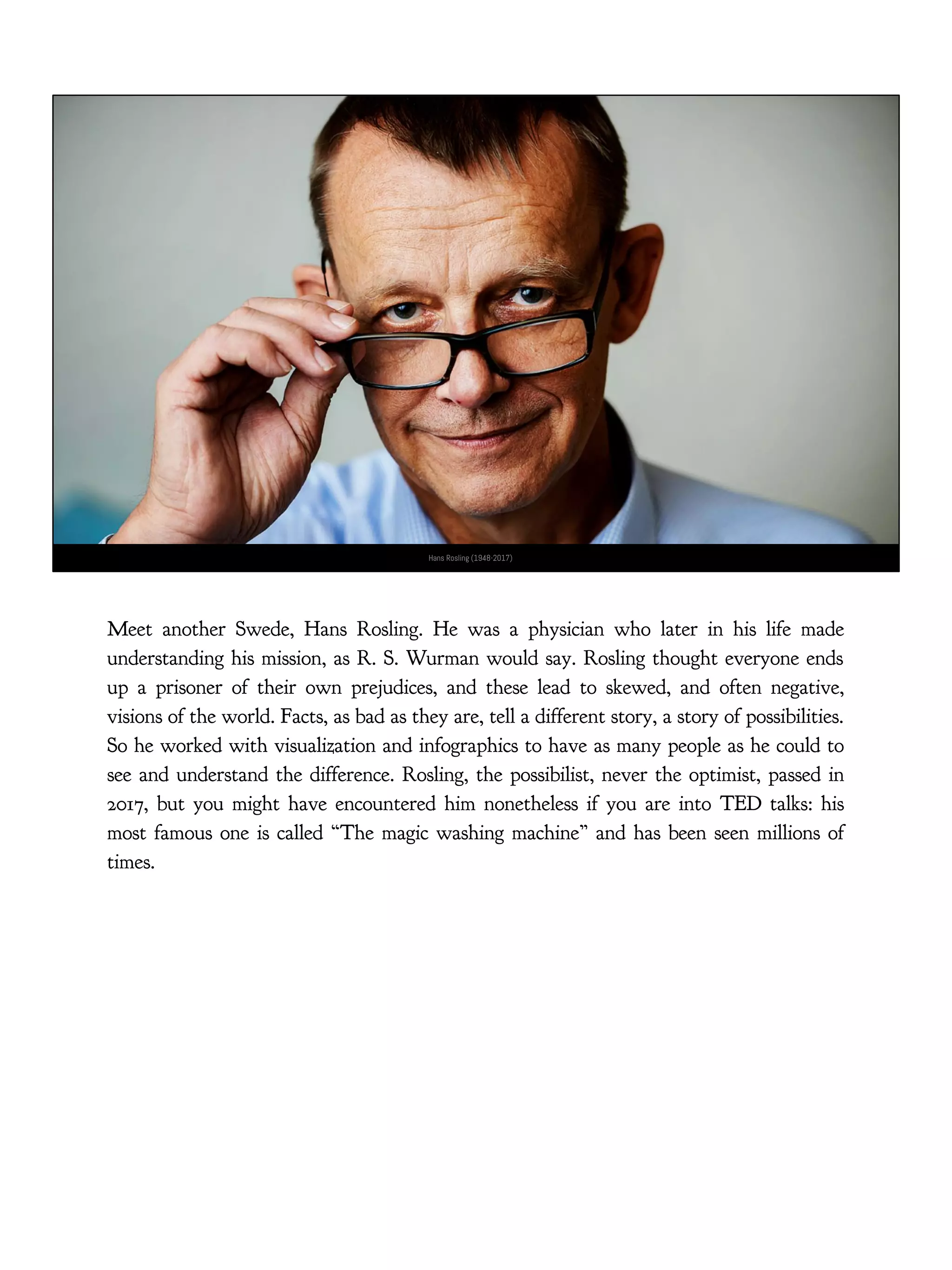 Hans Rosling (1948-2017)

Meet another Swede, Hans Rosling. He was a physician who later in his life made understanding his mission, as R. S. Wurman would say. Rosling thought everyone ends up a prisoner of their own prejudices, and these lead to skewed, and often negative, visions of the world. Facts, as bad as they are, tell a different story, a story of possibilities. So he worked with visualization and infographics to have as many people as he could to see and understand the difference. Rosling, the possibilist, never the optimist, passed in 2017, but you might have encountered him nonetheless if you are into TED talks: his most famous one is called “The magic washing machine” and has been seen millions of times.