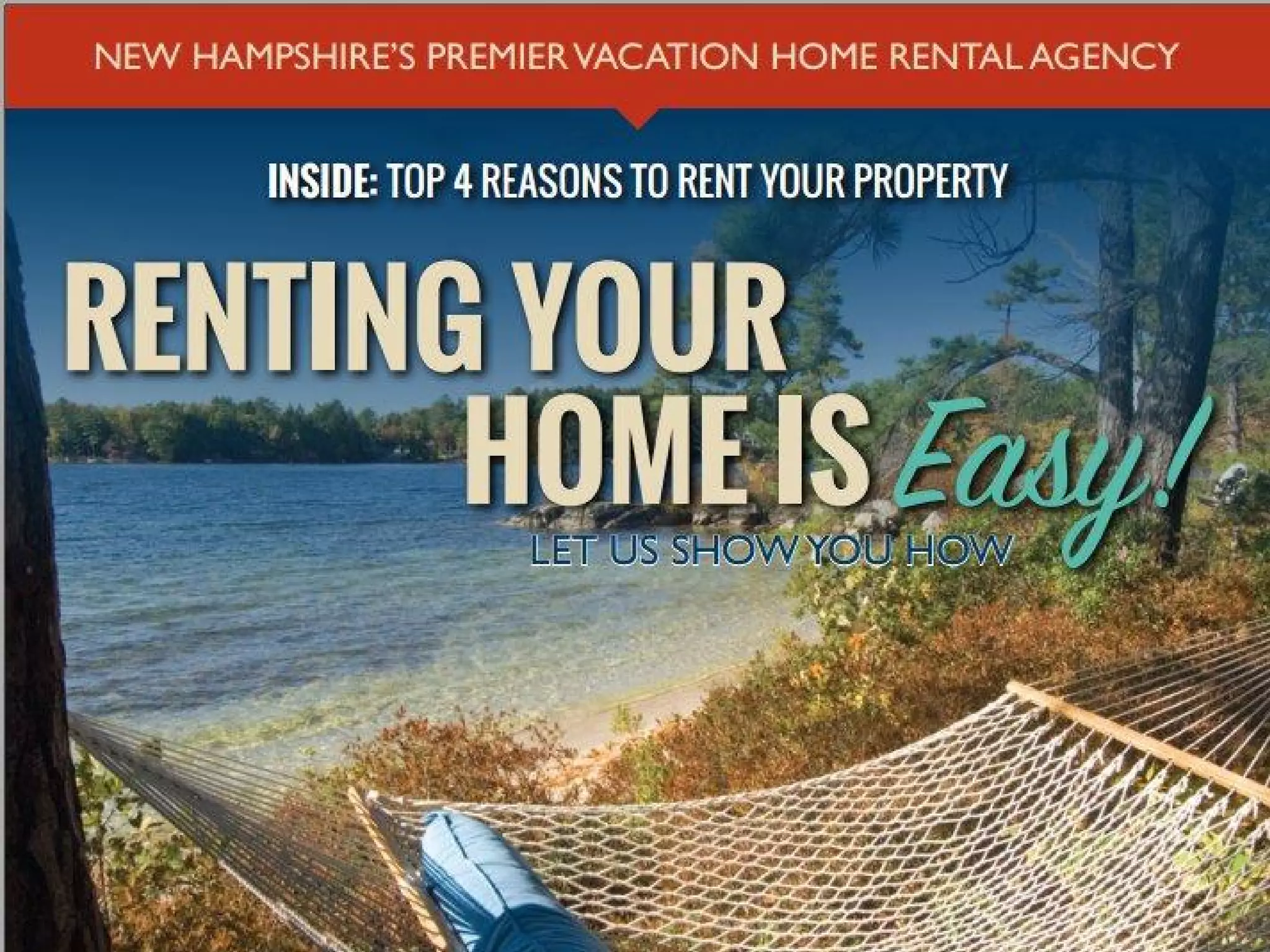 NEW HAMPSHIRE'S PREMIER VACATION HOME RENTAL AGENCY

INSIDE: TOP 4 REASONS TO RENT YOUR PROPERTY

RENTING YOUR HOME IS Easy!

LET US SHOW YOU HOW