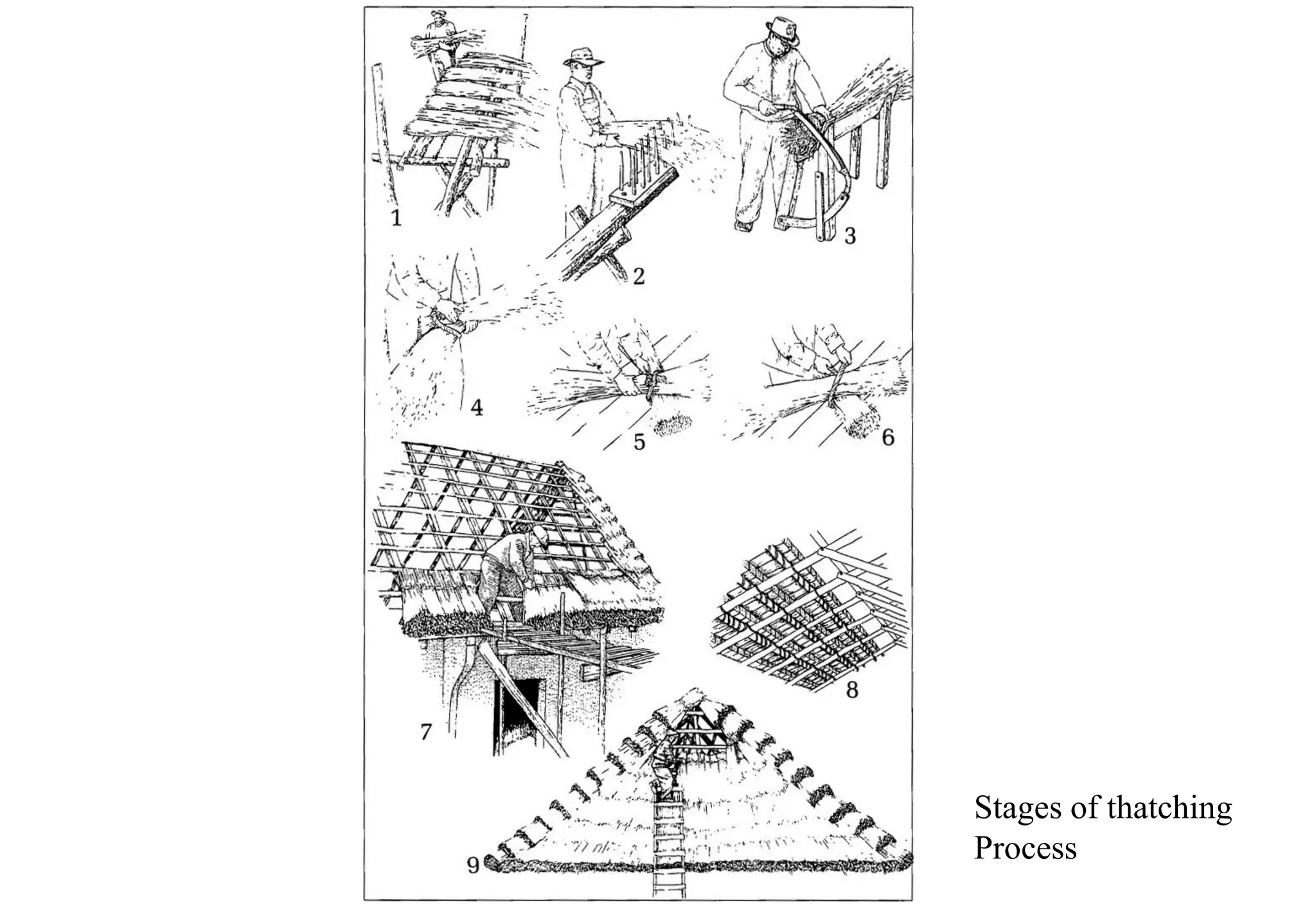 1
2
3
4
5
6
7
8
9

Stages of thatching Process