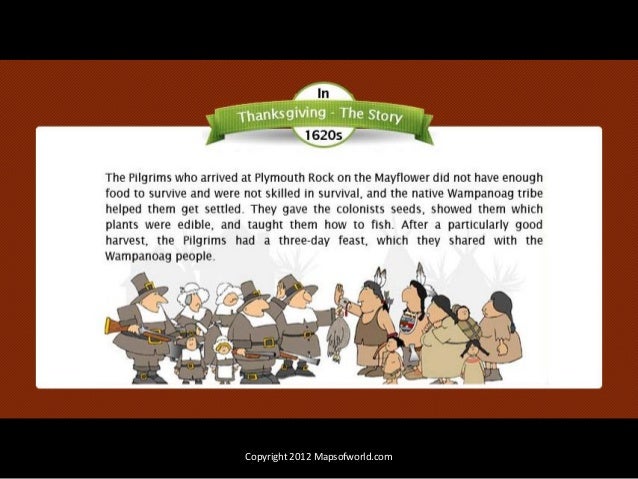 In

Thanksgiving - The Story

1620s

The Pilgrims who arrived at Plymouth Rock on the Mayflower did not have enough food to survive and were not skilled in survival, and the native Wampanoag tribe helped them get settled. They gave the colonists seeds, showed them which plants were edible, and taught them how to fish. After a particularly good harvest, the Pilgrims had a three-day feast, which they shared with the Wampanoag people.

Copyright 2012 Mapsofworld.com