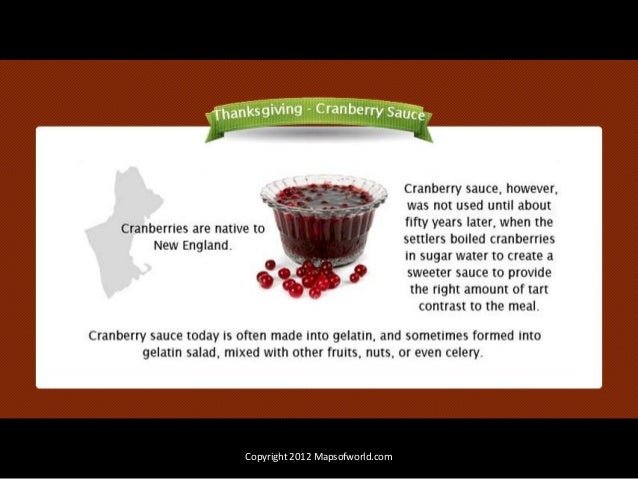 Thanksgiving - Cranberry Sauce

Cranberries are native to New England.

Cranberry sauce, however, was not used until about fifty years later, when the settlers boiled cranberries in sugar water to create a sweeter sauce to provide the right amount of tart contrast to the meal.

Cranberry sauce today is often made into gelatin, and sometimes formed into gelatin salad, mixed with other fruits, nuts, or even celery.

Copyright 2012 Mapsofworld.com