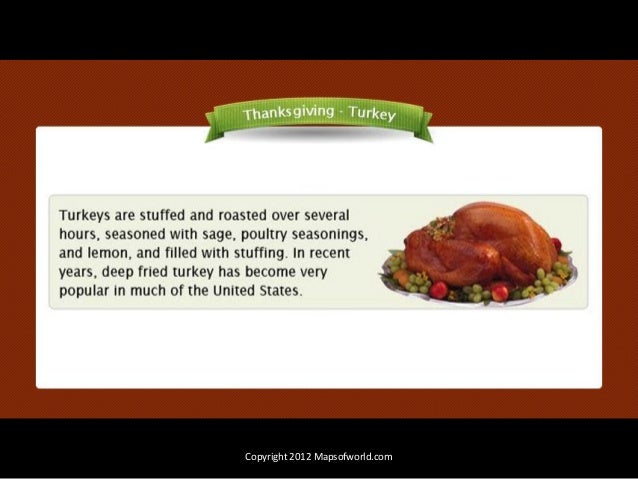 Thanksgiving - Turkey

Turkeys are stuffed and roasted over several hours, seasoned with sage, poultry seasonings, and lemon, and filled with stuffing. In recent years, deep fried turkey has become very popular in much of the United States.

Copyright 2012 Mapsofworld.com