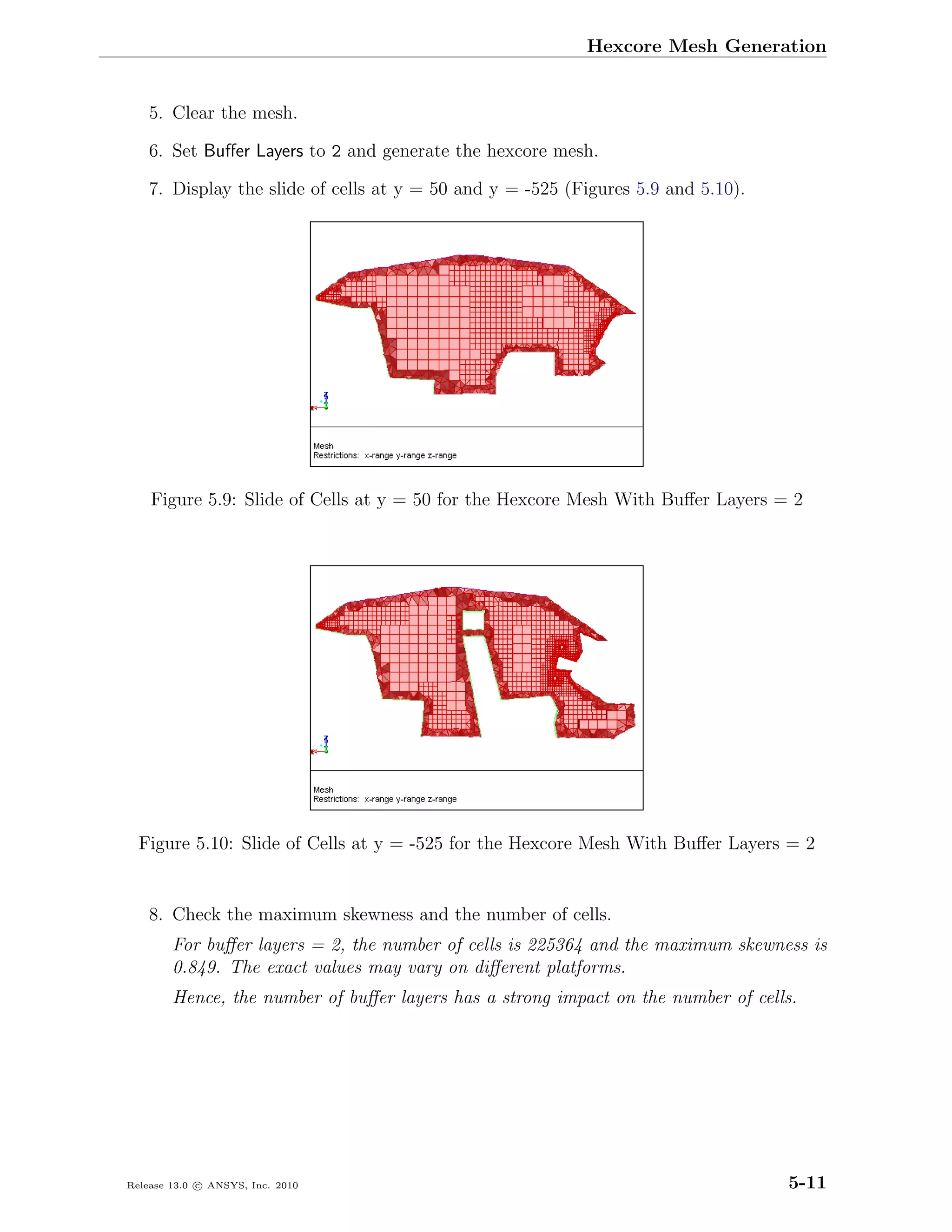 Hexcore Mesh Generation

5. Clear the mesh.

6. Set Buffer Layers to 2 and generate the hexcore mesh.

7. Display the slide of cells at y = 50 and y = -525 (Figures 5.9 and 5.10).

Mesh
Restrictions: x-range y-range z-range

Figure 5.9: Slide of Cells at y = 50 for the Hexcore Mesh With Buffer Layers = 2

Mesh
Restrictions: x-range y-range z-range

Figure 5.10: Slide of Cells at y = -525 for the Hexcore Mesh With Buffer Layers = 2

8. Check the maximum skewness and the number of cells.

For buffer layers = 2, the number of cells is 225364 and the maximum skewness is 0.849. The exact values may vary on different platforms.

Hence, the number of buffer layers has a strong impact on the number of cells.

Release 13.0 © ANSYS, Inc. 2010

5-11