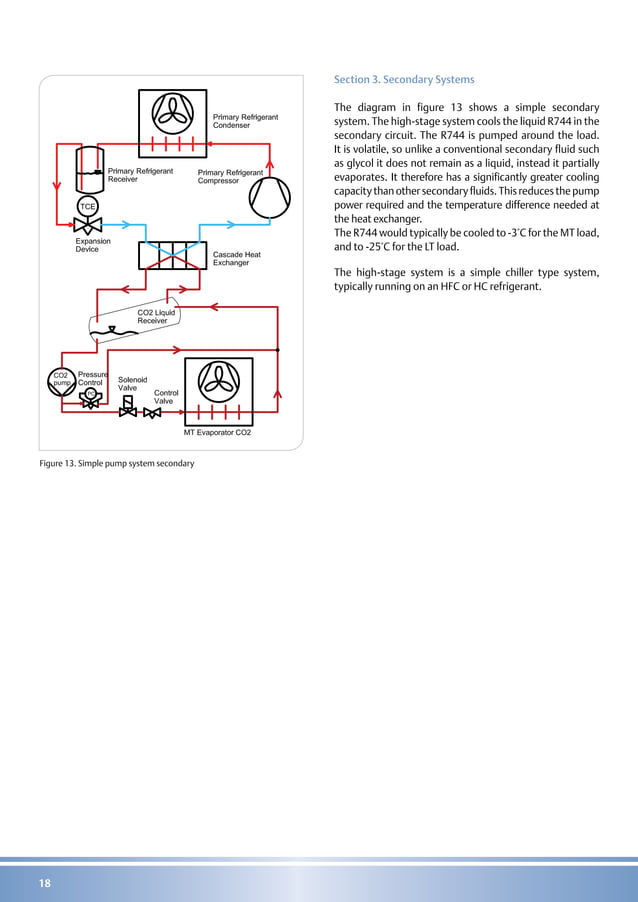 Primary Refrigerant Condenser

Primary Refrigerant Receiver

Primary Refrigerant Compressor

TCE

Expansion Device

Cascade Heat Exchanger

CO2 Liquid Receiver

CO2 pump

Pressure Control

PC

Solenoid Valve

Control Valve

MT Evaporator CO2

Figure 13. Simple pump system secondary

Section 3. Secondary Systems

The diagram in figure 13 shows a simple secondary system. The high-stage system cools the liquid R744 in the secondary circuit. The R744 is pumped around the load. It is volatile, so unlike a conventional secondary fluid such as glycol it does not remain as a liquid, instead it partially evaporates. It therefore has a significantly greater cooling capacity than other secondary fluids. This reduces the pump power required and the temperature difference needed at the heat exchanger.
The R744 would typically be cooled to -3°C for the MT load, and to -25°C for the LT load.

The high-stage system is a simple chiller type system, typically running on an HFC or HC refrigerant.

18