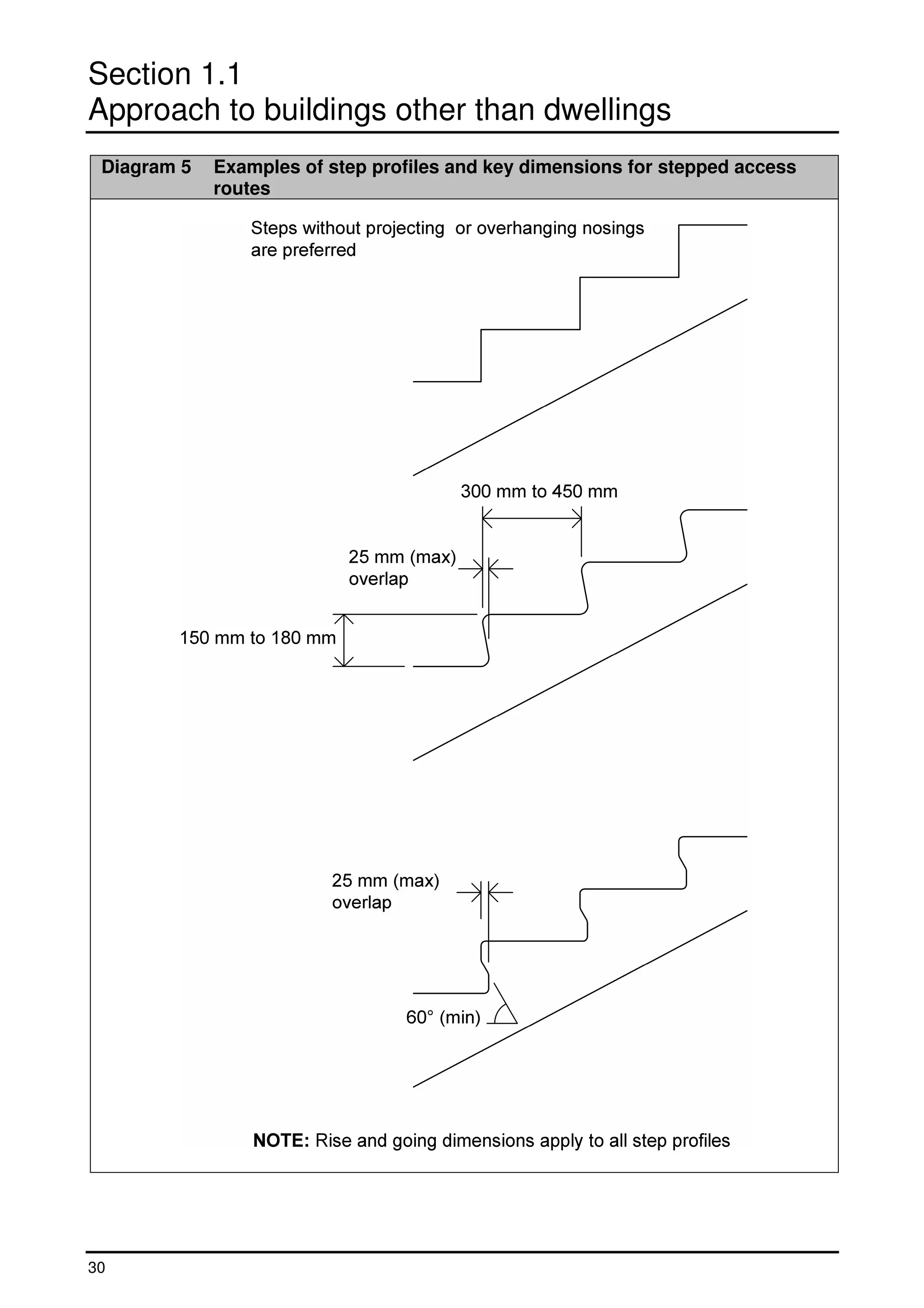 Section 1.1
Approach to buildings other than dwellings

Diagram 5 Examples of step profiles and key dimensions for stepped access routes

Steps without projecting or overhanging nosings are preferred

300 mm to 450 mm

25 mm (max) overlap

150 mm to 180 mm

25 mm (max) overlap

60° (min)

**NOTE:** Rise and going dimensions apply to all step profiles

30