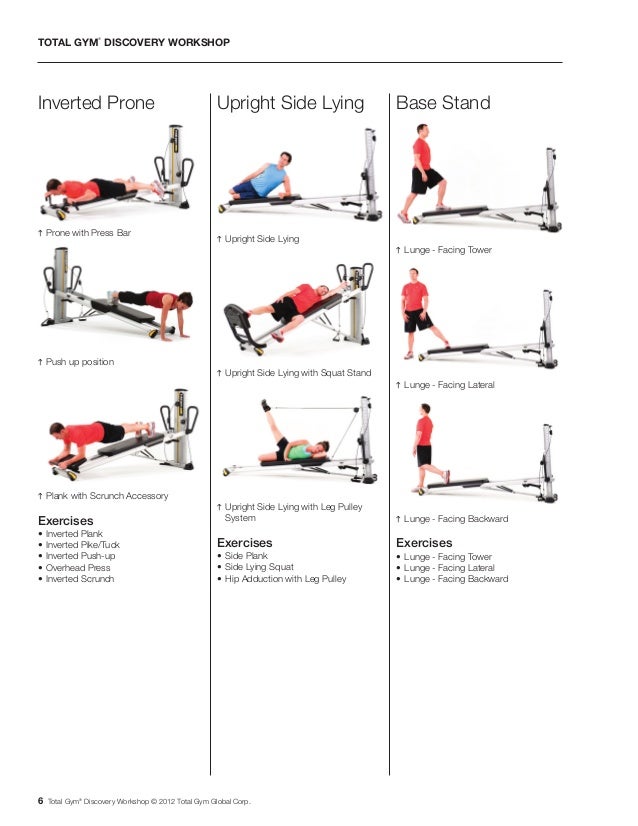 TOTAL GYM® DISCOVERY WORKSHOP

Inverted Prone

↑ Prone with Press Bar

↑ Push up position

↑ Plank with Scrunch Accessory

Exercises
• Inverted Plank
• Inverted Pike/Tuck
• Inverted Push-up
• Overhead Press
• Inverted Scrunch

Upright Side Lying

↑ Upright Side Lying

↑ Upright Side Lying with Squat Stand

↑ Upright Side Lying with Leg Pulley System

Exercises
• Side Plank
• Side Lying Squat
• Hip Adduction with Leg Pulley

Base Stand

↑ Lunge - Facing Tower

↑ Lunge - Facing Lateral

↑ Lunge - Facing Backward

Exercises
• Lunge - Facing Tower
• Lunge - Facing Lateral
• Lunge - Facing Backward

6 Total Gym® Discovery Workshop © 2012 Total Gym Global Corp.