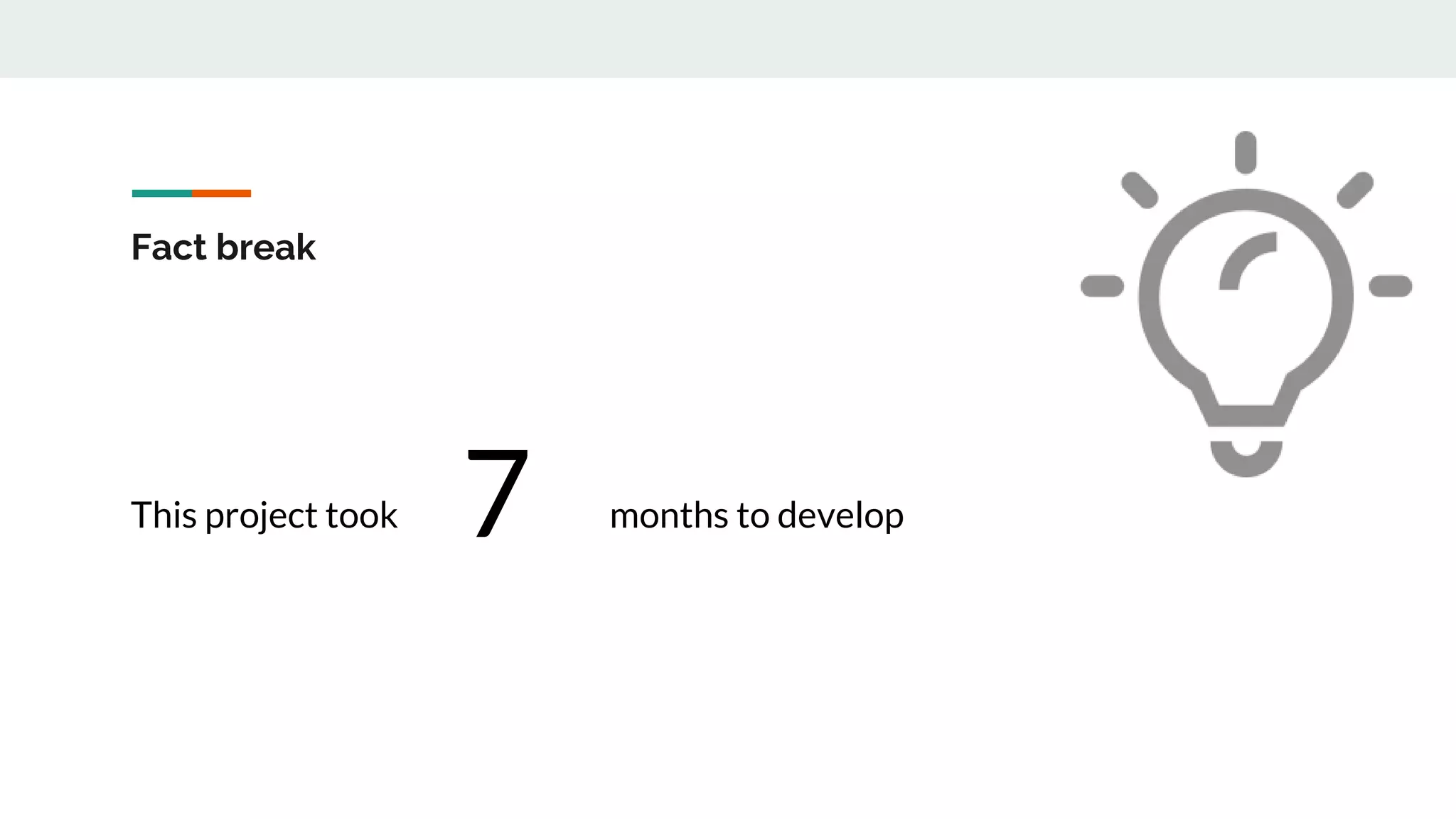 Fact break

This project took 7 months to develop