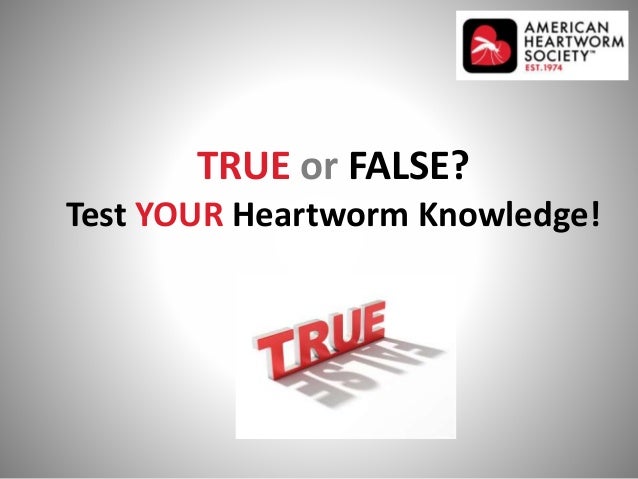 AMERICAN HEARTWORM SOCIETY™
EST.1974

TRUE or FALSE?
Test YOUR Heartworm Knowledge!

TRUE
FALSE