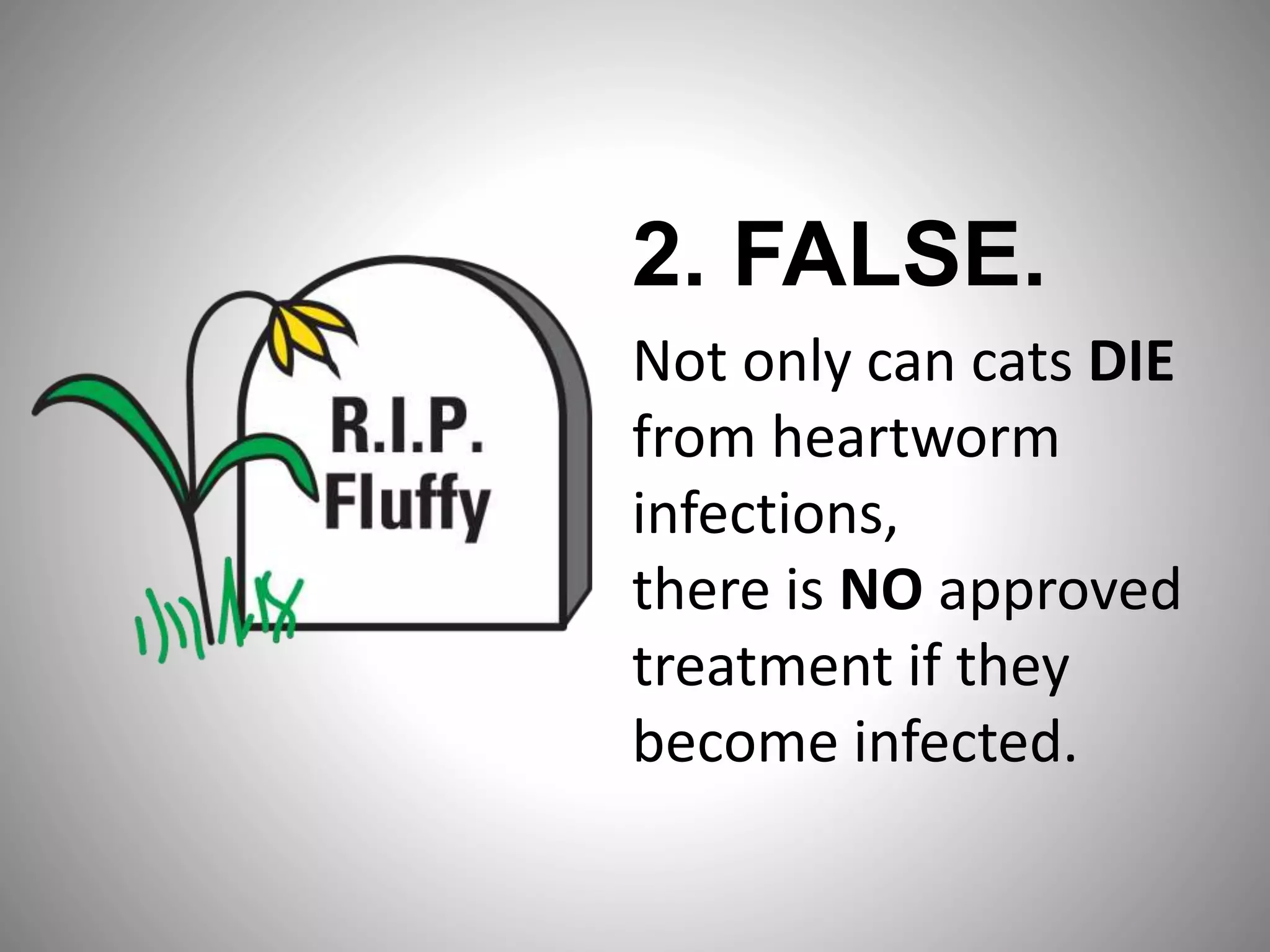 R.I.P.
Fluffy

2. FALSE.

Not only can cats DIE from heartworm infections,
there is NO approved treatment if they become infected.