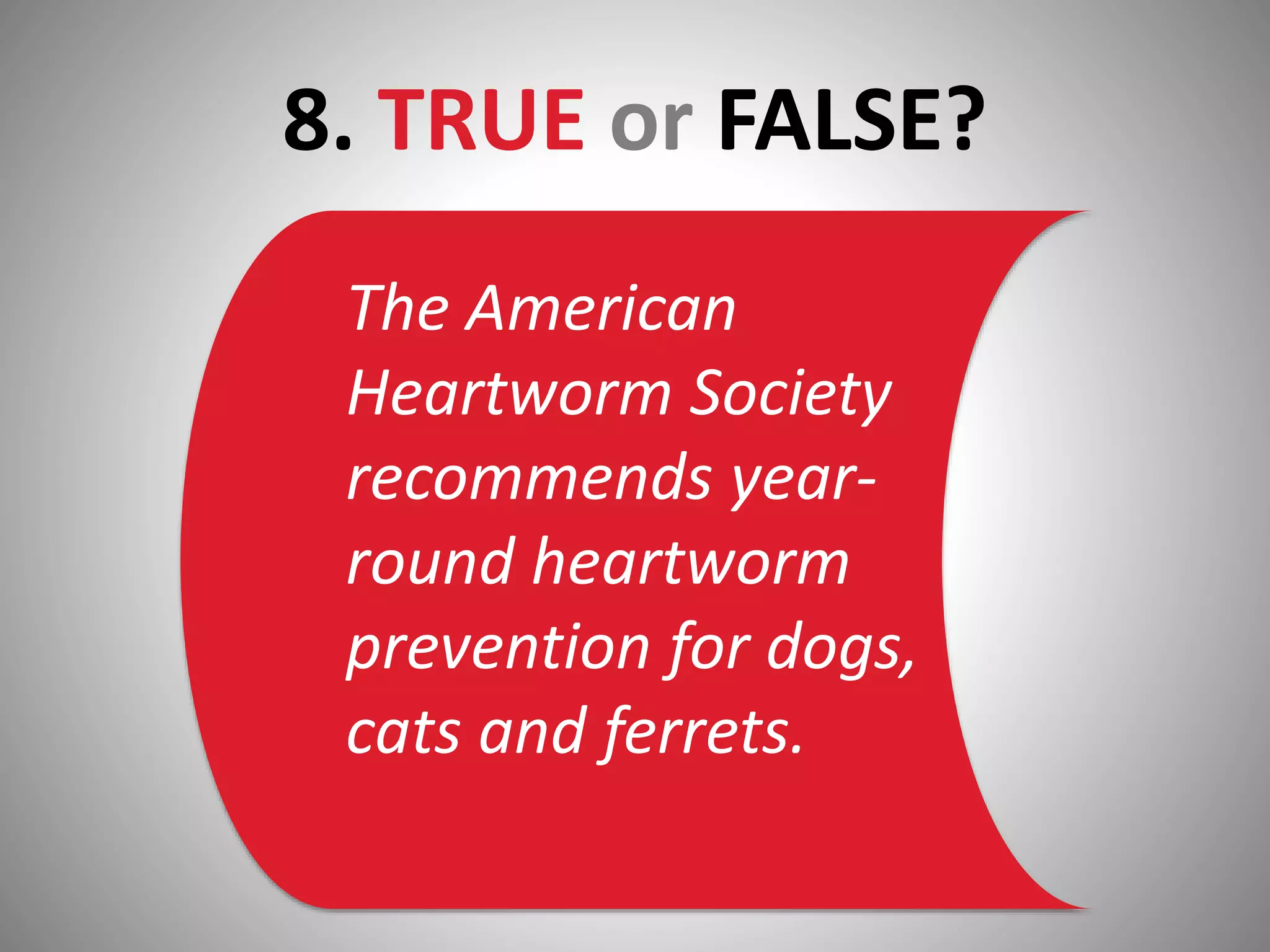 8. TRUE or FALSE?

The American Heartworm Society recommends year-round heartworm prevention for dogs, cats and ferrets.