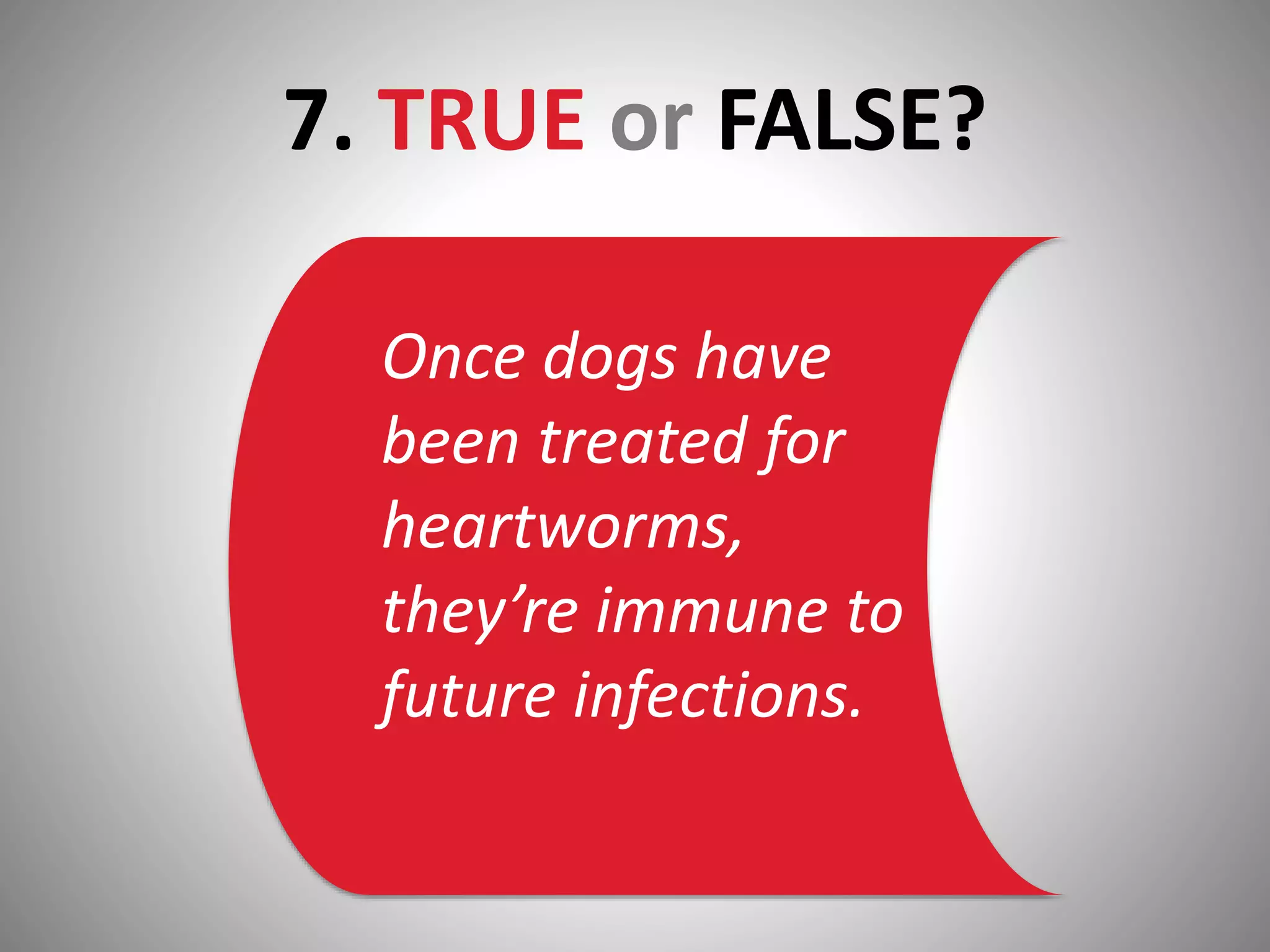 7. TRUE or FALSE?

Once dogs have been treated for heartworms, they’re immune to future infections.