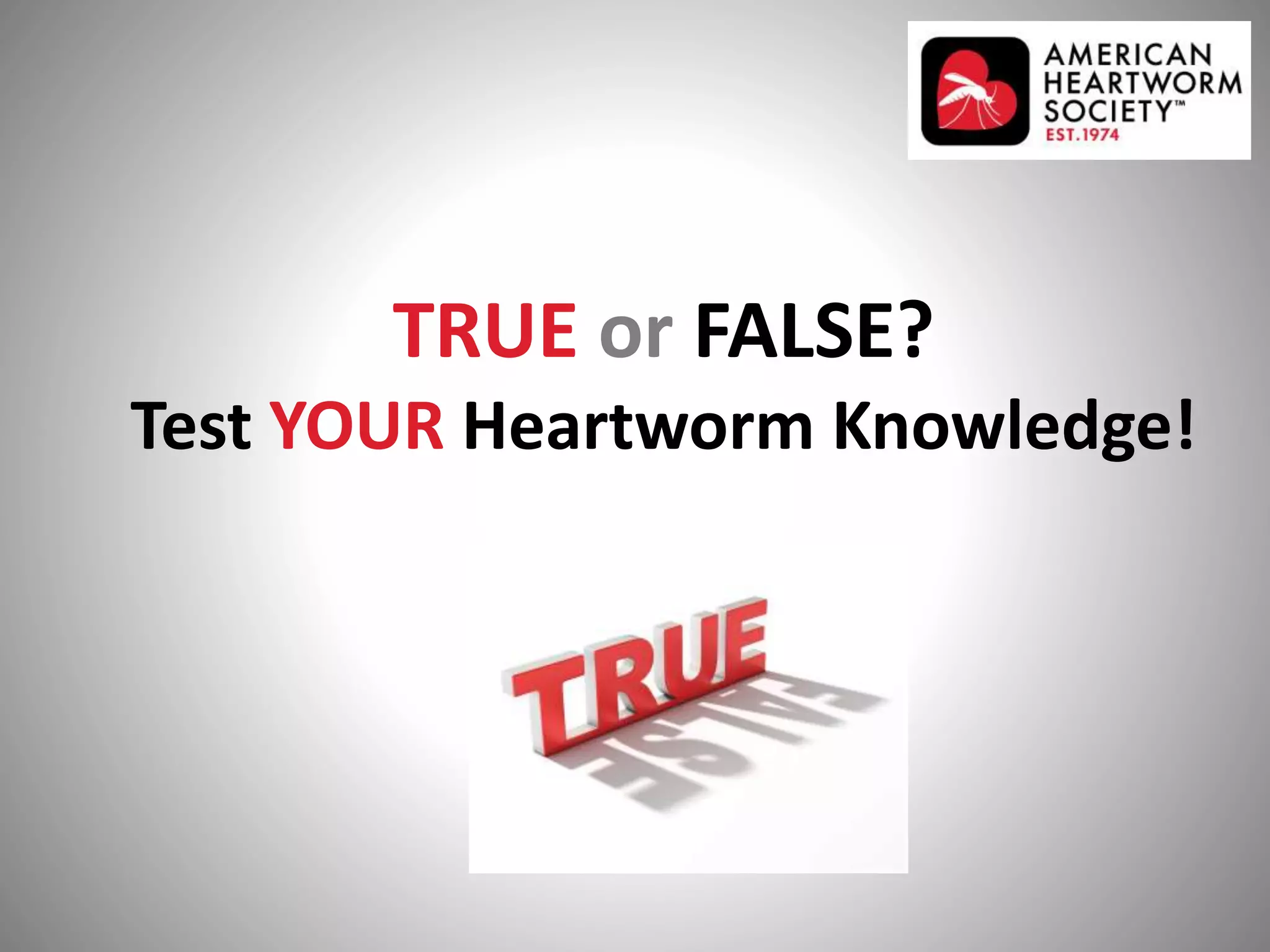 AMERICAN HEARTWORM SOCIETY™
EST.1974

TRUE or FALSE?

Test YOUR Heartworm Knowledge!

TRUE

FALSE