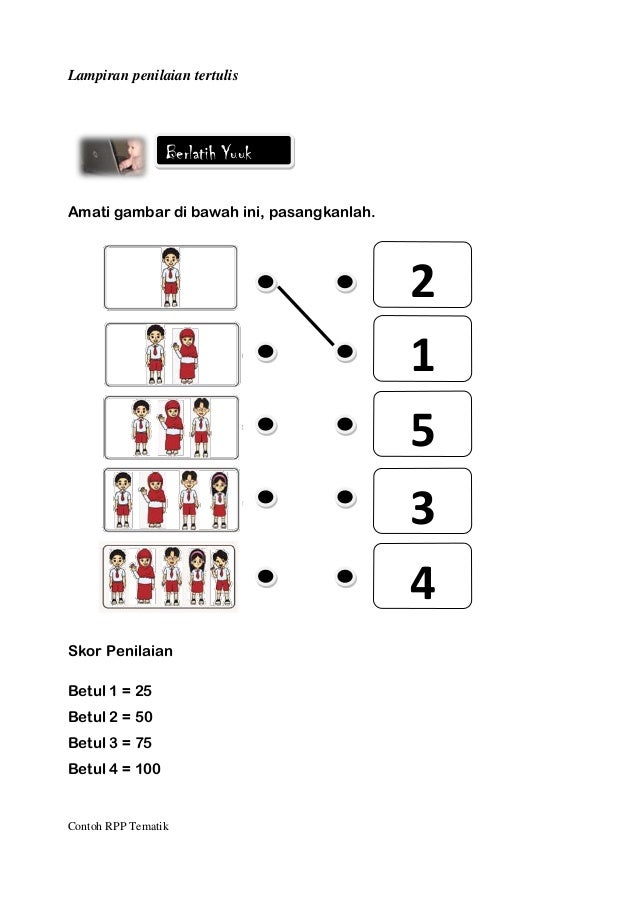 Lampiran penilaian tertulis

Berlatih Yuuk

Amati gambar di bawah ini, pasangkanlah.

2

1

5

3

4

Skor Penilaian

Betul 1 = 25

Betul 2 = 50

Betul 3 = 75

Betul 4 = 100

Contoh RPP Tematik