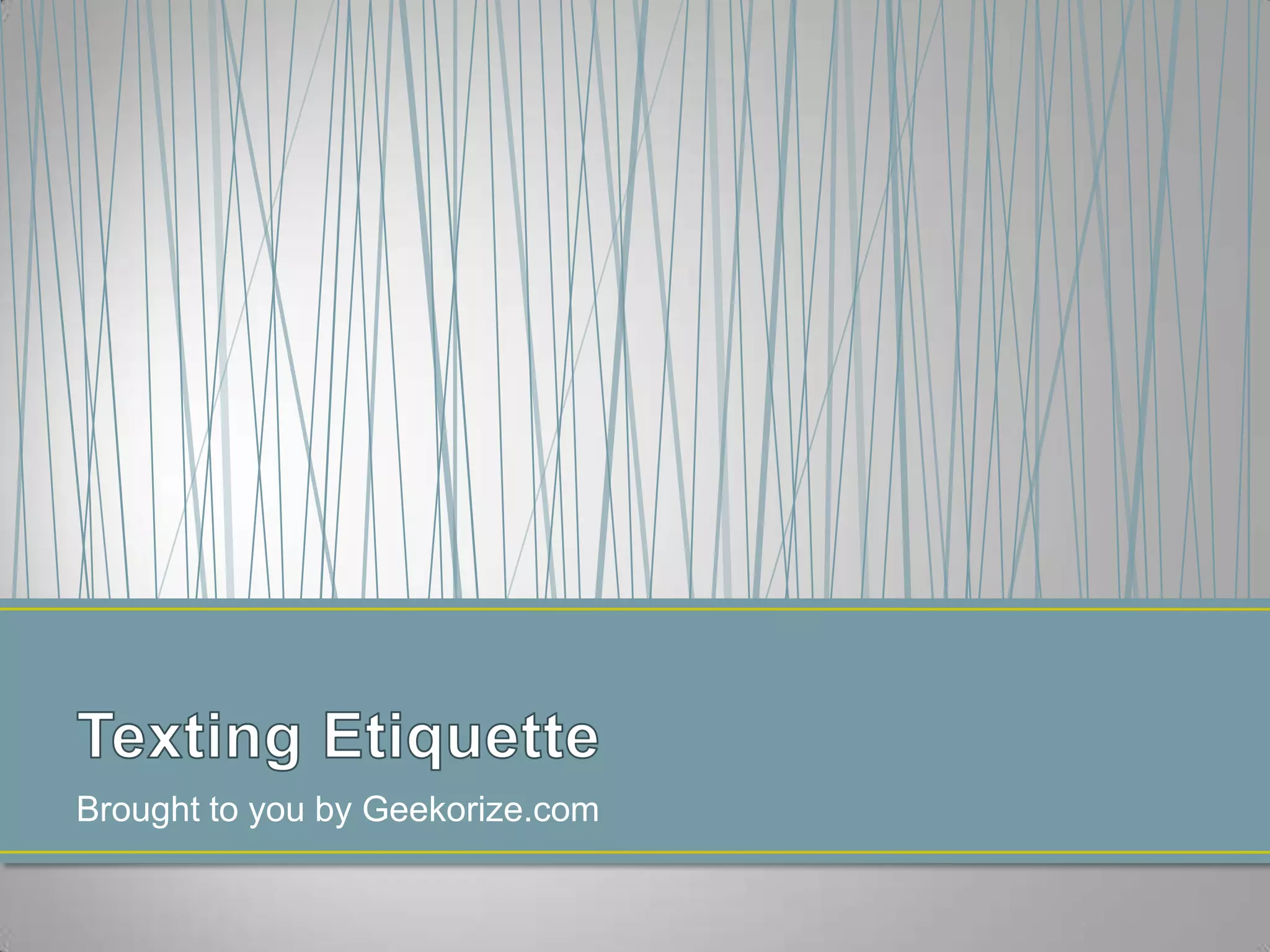 Texting Etiquette

Brought to you by Geekorize.com