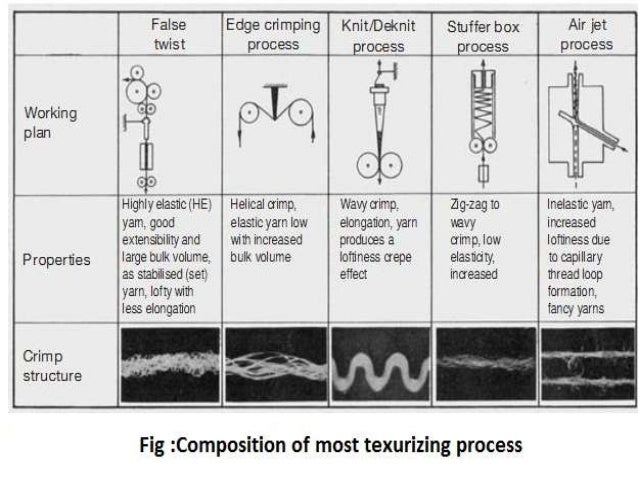 | | False twist | Edge crimping process | Knit/Deknit process | Stuffer box process | Air jet process |
|---|---|---|---|---|---|
| Working plan | | | | | |
| Properties | Highly elastic (HE) yarn, good extensibility and large bulk volume, as stabilised (set) yarn, lofty with less elongation | Helical crimp, elastic yarn low with increased bulk volume | Wavy crimp, elongation, yarn produces a loftiness crepe effect | Zig-zag to wavy crimp, low elasticity, increased | Inelastic yarn, increased loftiness due to capillary thread loop formation, fancy yarns |
| Crimp structure | | | | | |

Fig :Composition of most texurizing process