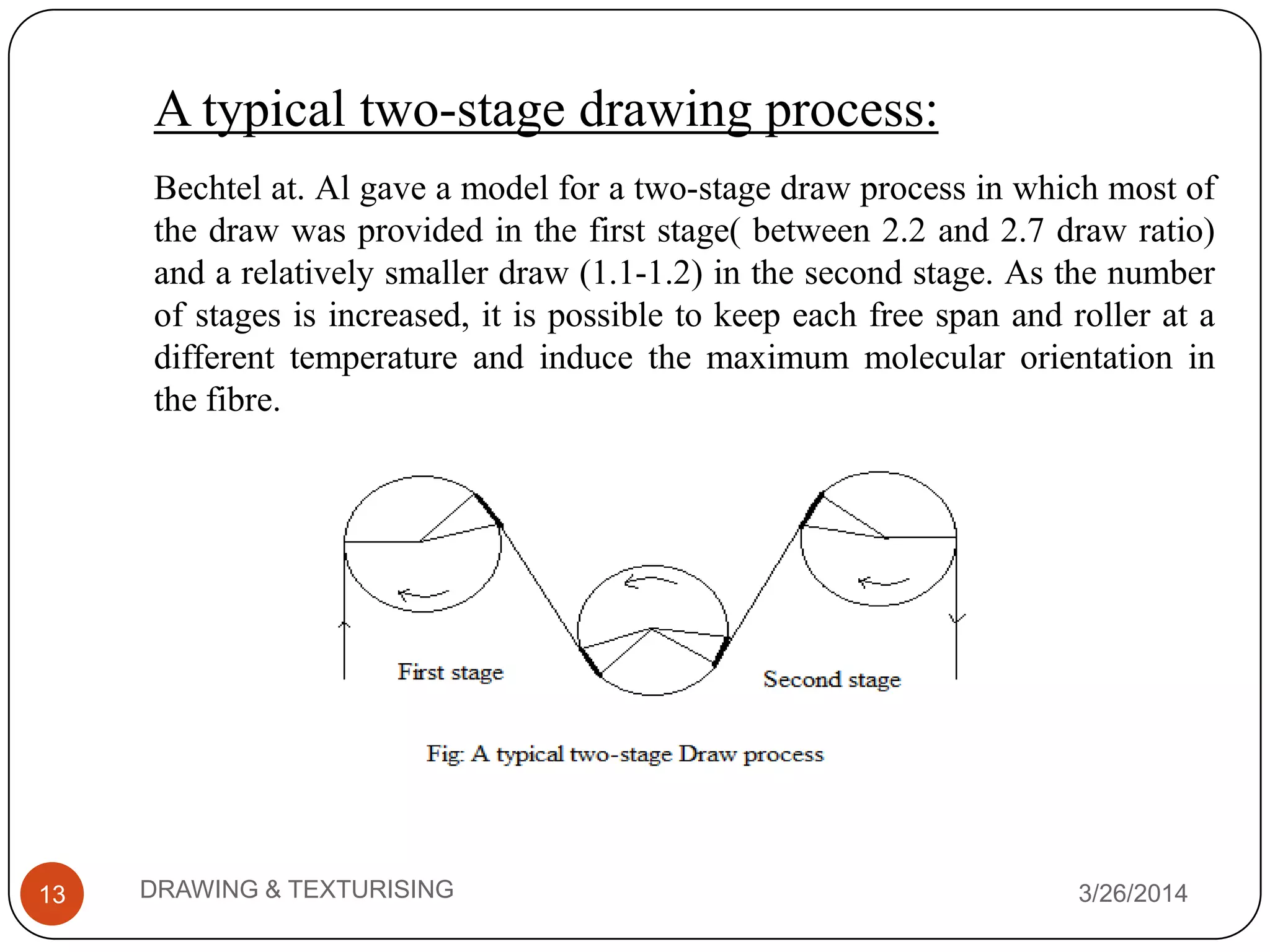 A typical two-stage drawing process:

Bechtel at. Al gave a model for a two-stage draw process in which most of the draw was provided in the first stage( between 2.2 and 2.7 draw ratio) and a relatively smaller draw (1.1-1.2) in the second stage. As the number of stages is increased, it is possible to keep each free span and roller at a different temperature and induce the maximum molecular orientation in the fibre.

First stage

Second stage

Fig: A typical two-stage Draw process

13

DRAWING & TEXTURISING

3/26/2014