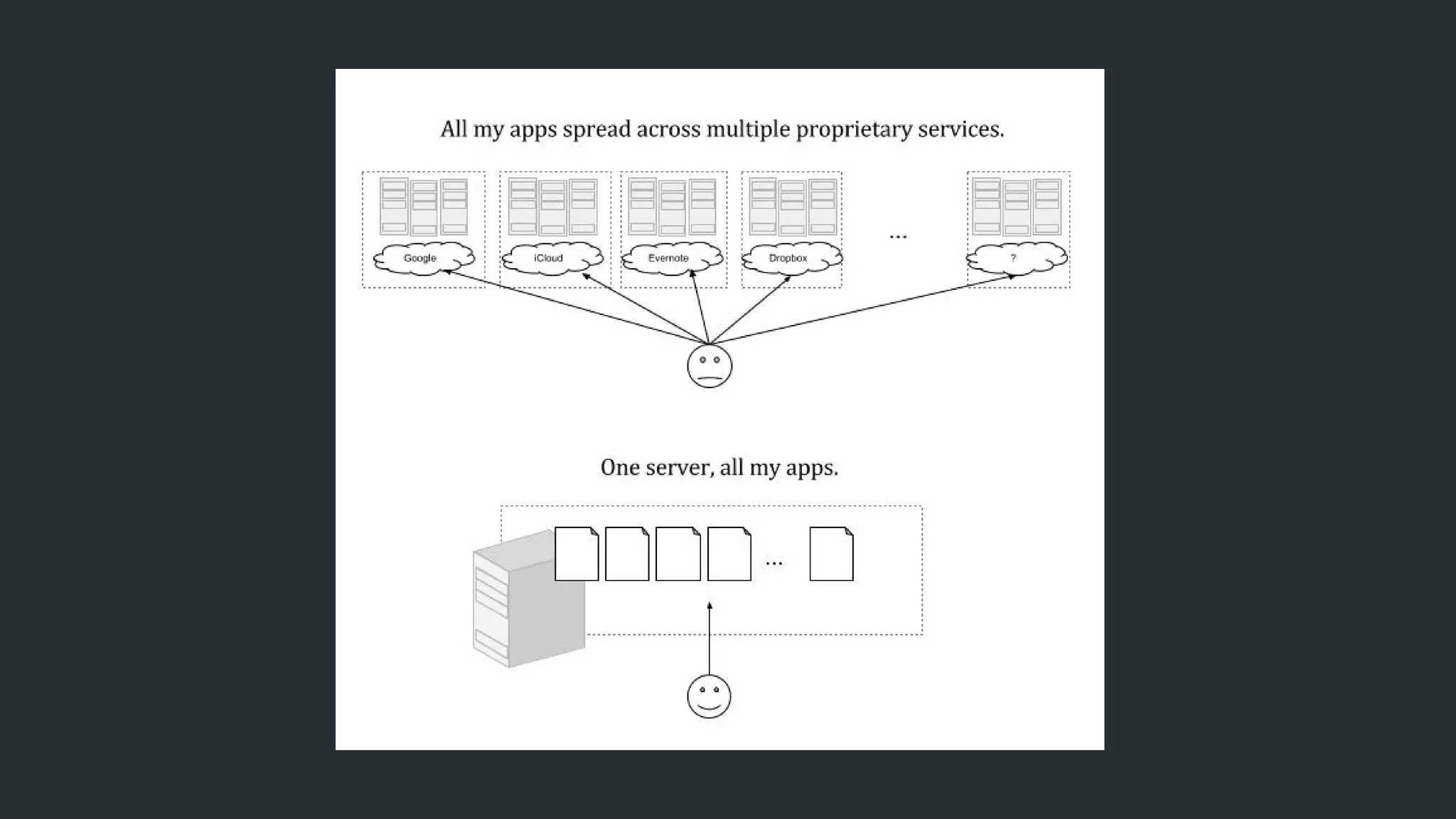 All my apps spread across multiple proprietary services.

Google
iCloud
Evernote
Dropbox
...
?

One server, all my apps.

...