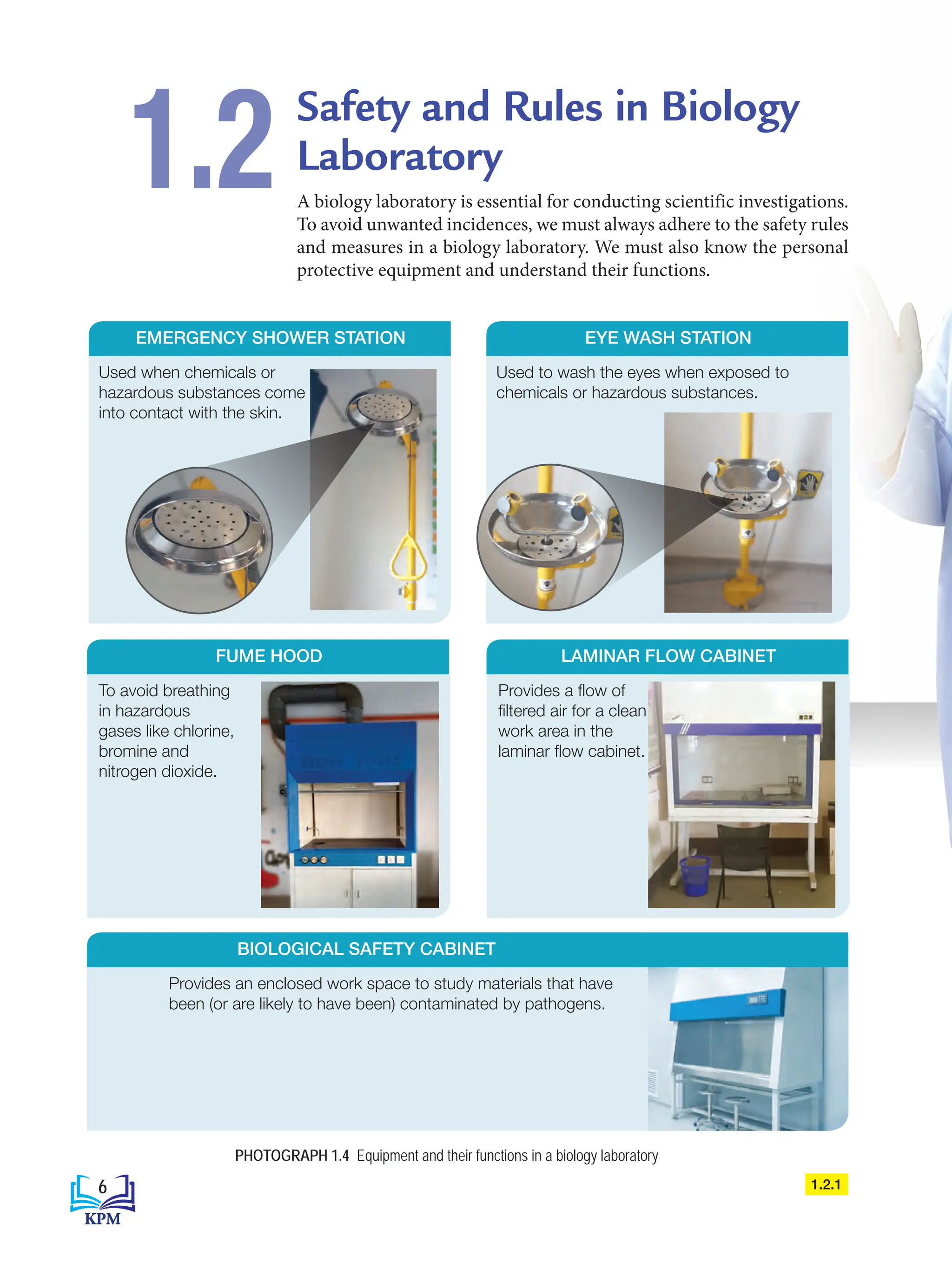 1.2 Safety and Rules in Biology Laboratory

A biology laboratory is essential for conducting scientific investigations. To avoid unwanted incidences, we must always adhere to the safety rules and measures in a biology laboratory. We must also know the personal protective equipment and understand their functions.

EMERGENCY SHOWER STATION

Used when chemicals or hazardous substances come into contact with the skin.

EYE WASH STATION

Used to wash the eyes when exposed to chemicals or hazardous substances.

FUME HOOD

To avoid breathing in hazardous gases like chlorine, bromine and nitrogen dioxide.

LAMINAR FLOW CABINET

Provides a flow of filtered air for a clean work area in the laminar flow cabinet.

BIOLOGICAL SAFETY CABINET

Provides an enclosed work space to study materials that have been (or are likely to have been) contaminated by pathogens.

PHOTOGRAPH 1.4 Equipment and their functions in a biology laboratory

6
KPM

1.2.1