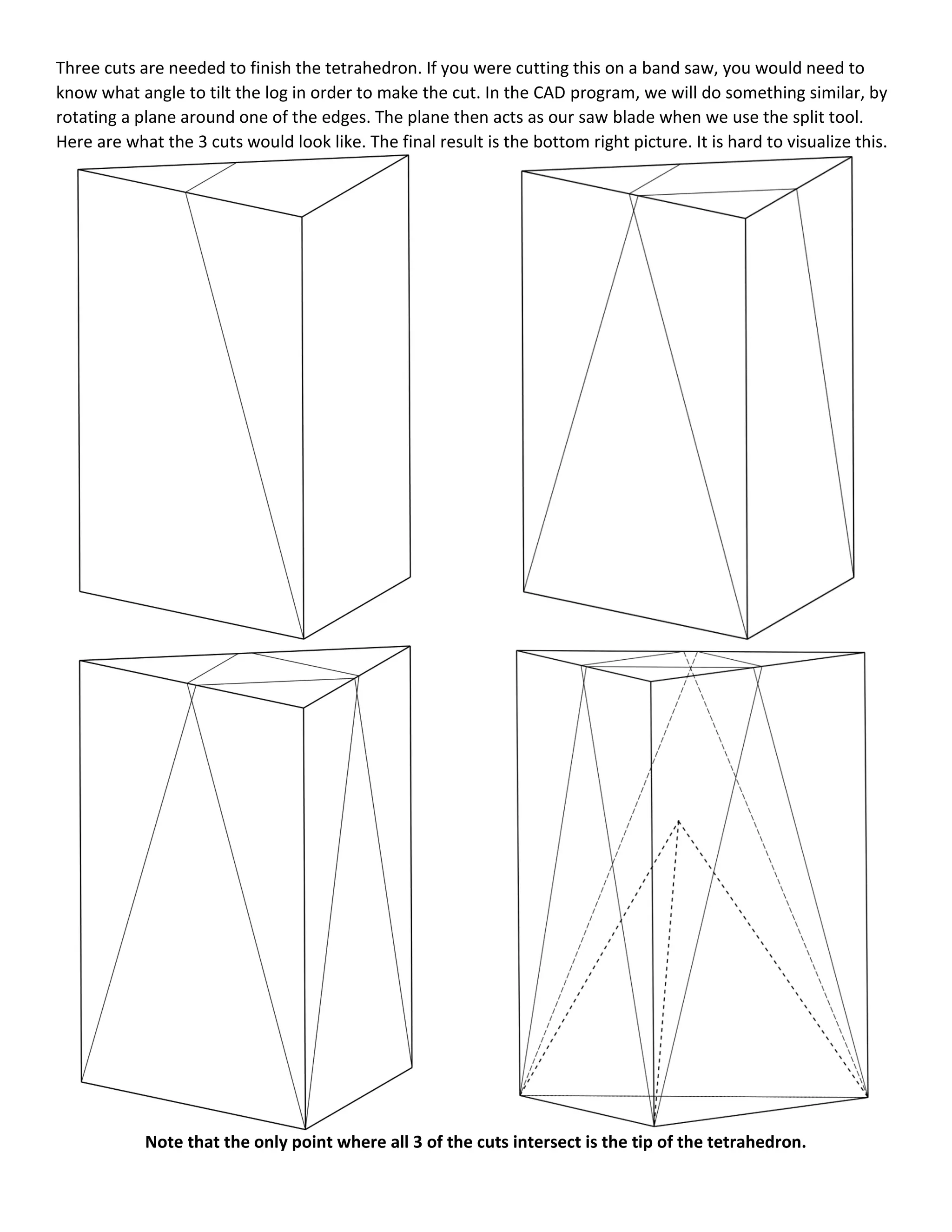 Three cuts are needed to finish the tetrahedron. If you were cutting this on a band saw, you would need to know what angle to tilt the log in order to make the cut. In the CAD program, we will do something similar, by rotating a plane around one of the edges. The plane then acts as our saw blade when we use the split tool. Here are what the 3 cuts would look like. The final result is the bottom right picture. It is hard to visualize this.

Note that the only point where all 3 of the cuts intersect is the tip of the tetrahedron.