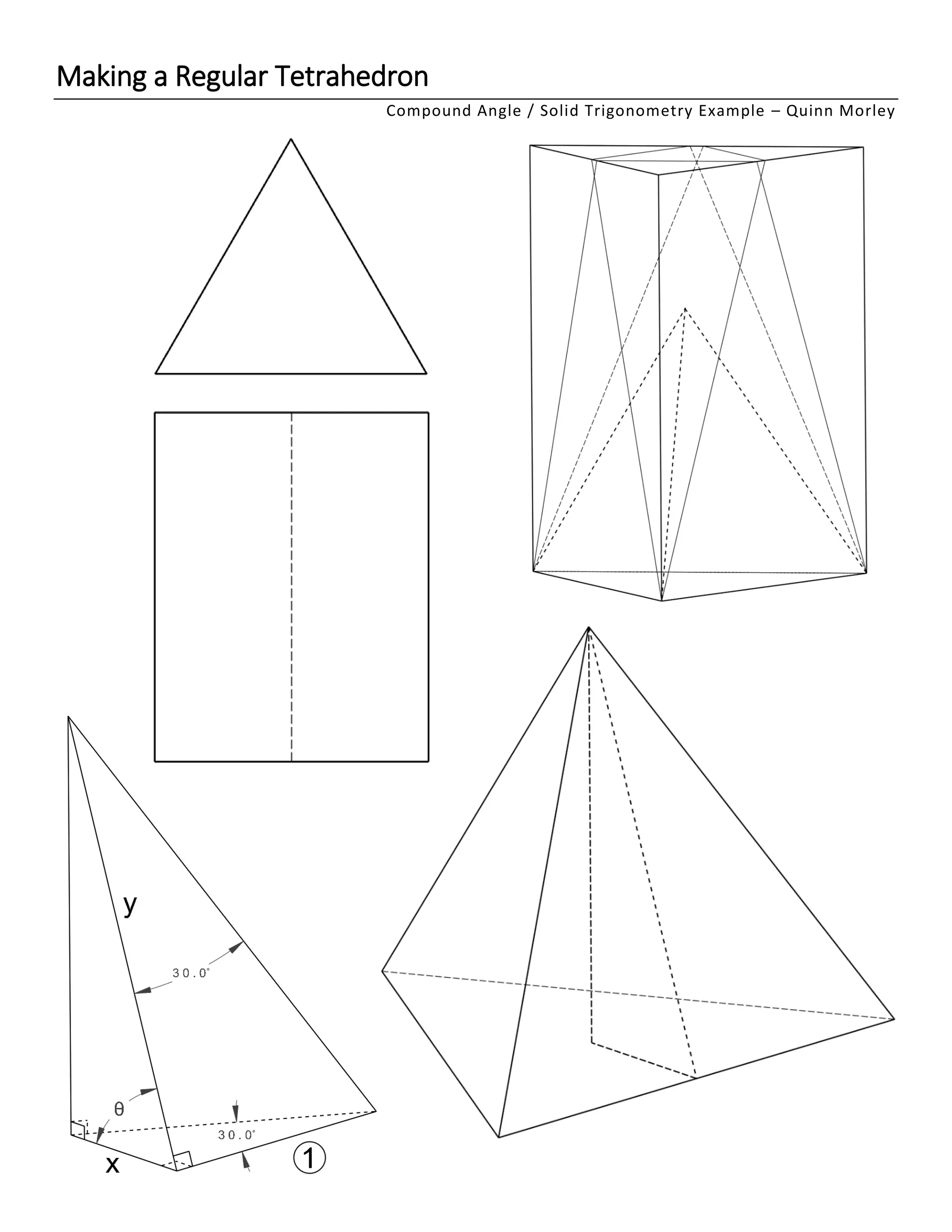 Making a Regular Tetrahedron

Compound Angle / Solid Trigonometry Example – Quinn Morley

y

30.0°

θ

30.0°

x

①