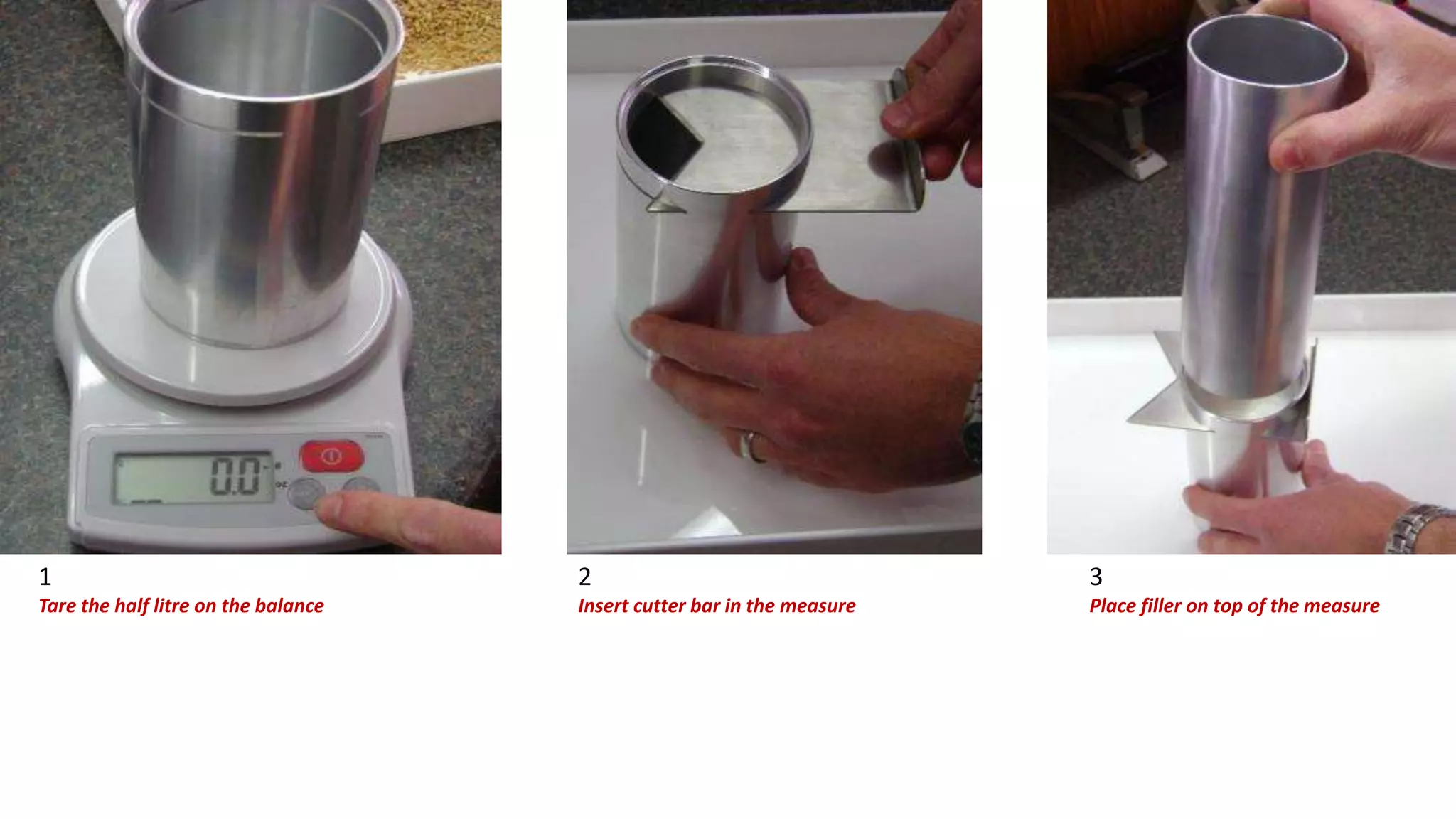 0.0

1
Tare the half litre on the balance

2
Insert cutter bar in the measure

3
Place filler on top of the measure