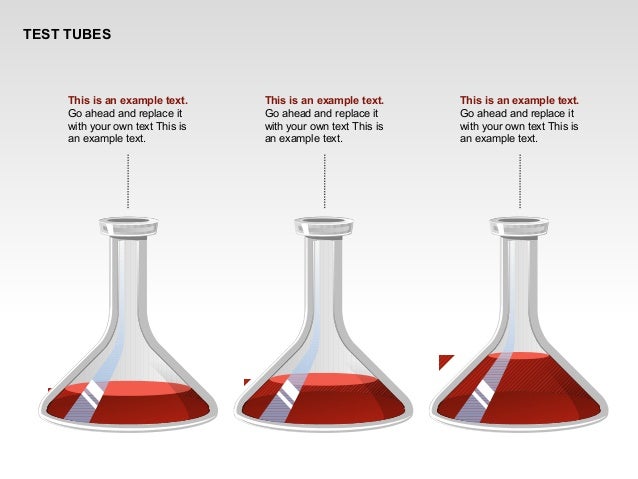 TEST TUBES

This is an example text.
Go ahead and replace it with your own text This is an example text.

This is an example text.
Go ahead and replace it with your own text This is an example text.

This is an example text.
Go ahead and replace it with your own text This is an example text.