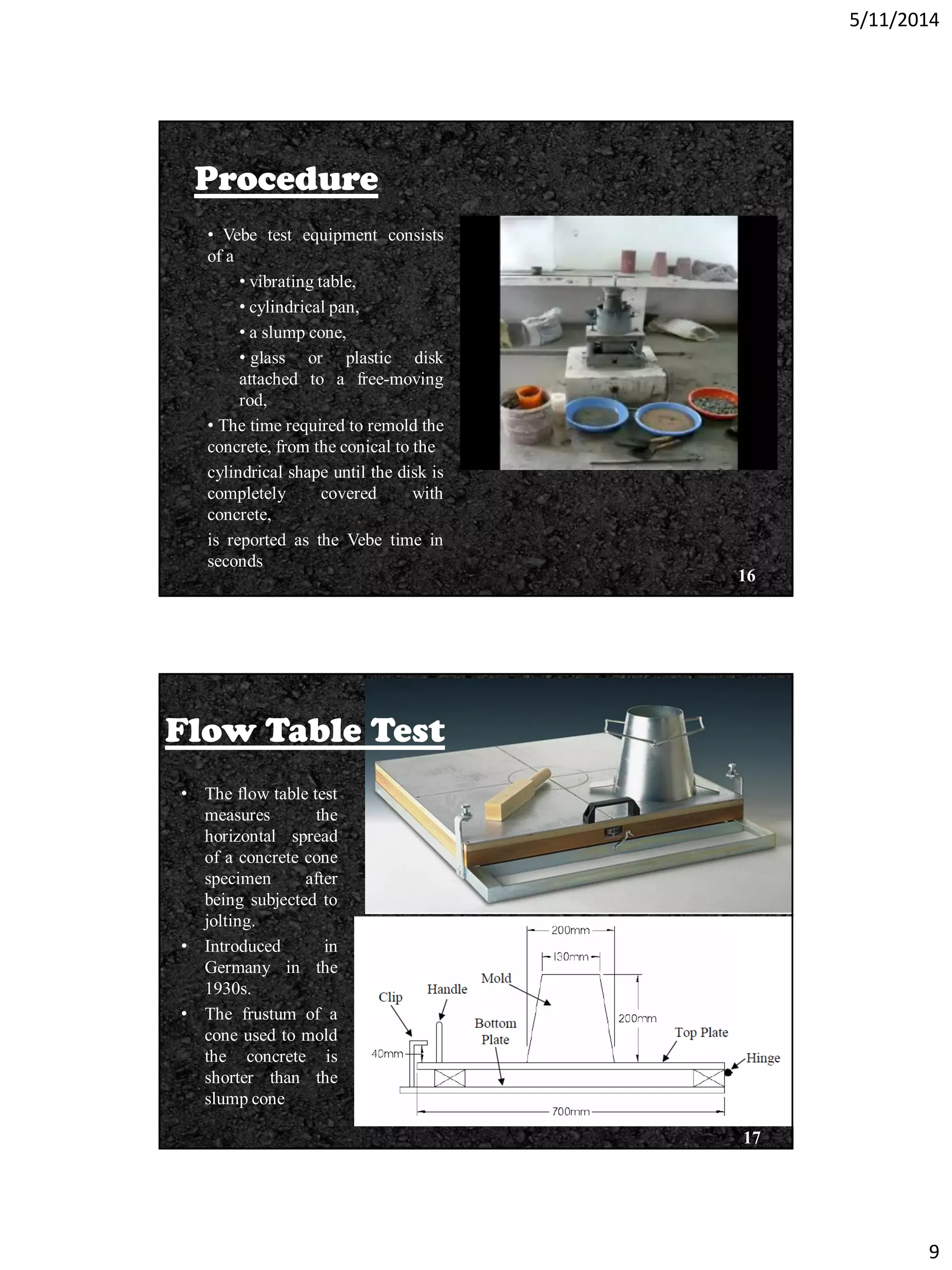 5/11/2014

Procedure

• Vebe test equipment consists of a

• vibrating table,

• cylindrical pan,

• a slump cone,

• glass or plastic disk attached to a free-moving rod,

• The time required to remold the concrete, from the conical to the cylindrical shape until the disk is completely covered with concrete,

is reported as the Vebe time in seconds

16

Flow Table Test

• The flow table test measures the horizontal spread of a concrete cone specimen after being subjected to jolting.

• Introduced in Germany in the 1930s.

• The frustum of a cone used to mold the concrete is shorter than the slump cone

200mm
130mm
Mold
Handle
Clip
Bottom Plate
200mm
Top Plate
40mm
Hinge
700mm

17

9