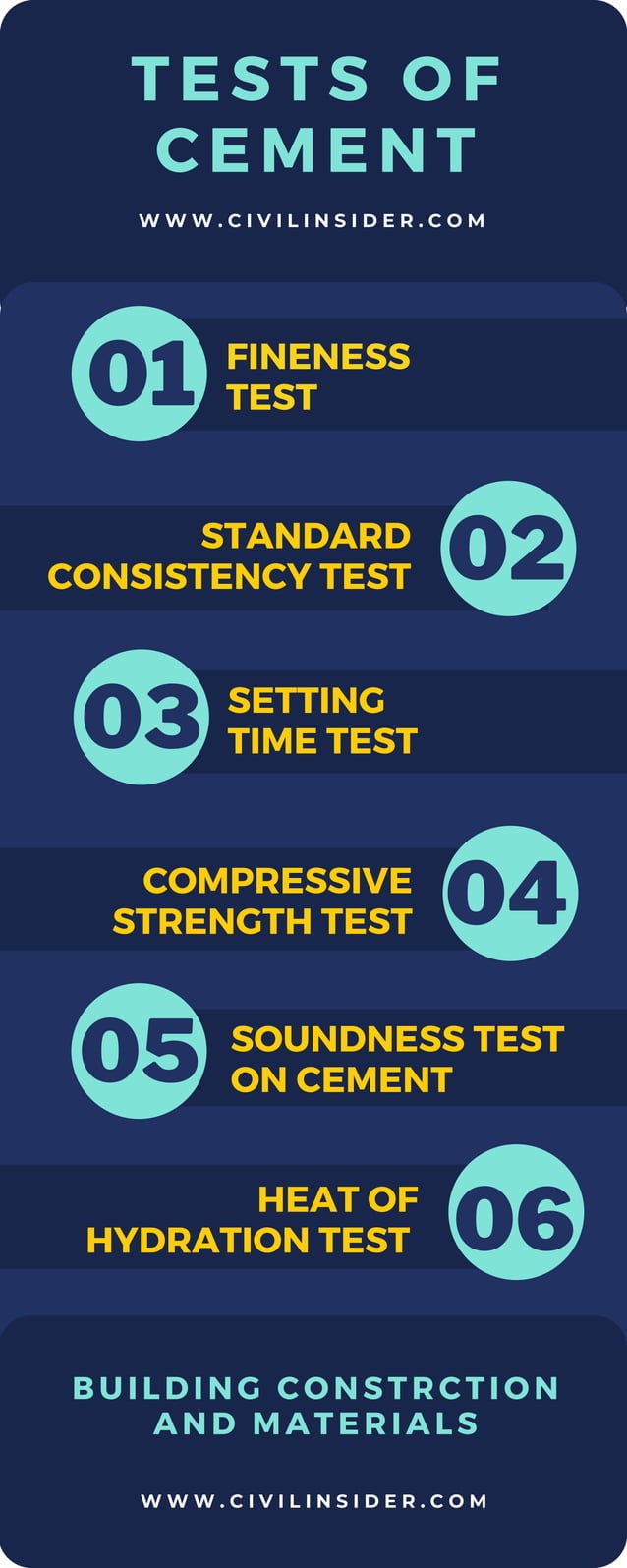 TESTS OF CEMENT

WWW.CIVILINSIDER.COM

01 FINENESS TEST

STANDARD CONSISTENCY TEST 02

03 SETTING TIME TEST

COMPRESSIVE STRENGTH TEST 04

05 SOUNDNESS TEST ON CEMENT

HEAT OF HYDRATION TEST 06

BUILDING CONSTRCTION AND MATERIALS

WWW.CIVILINSIDER.COM