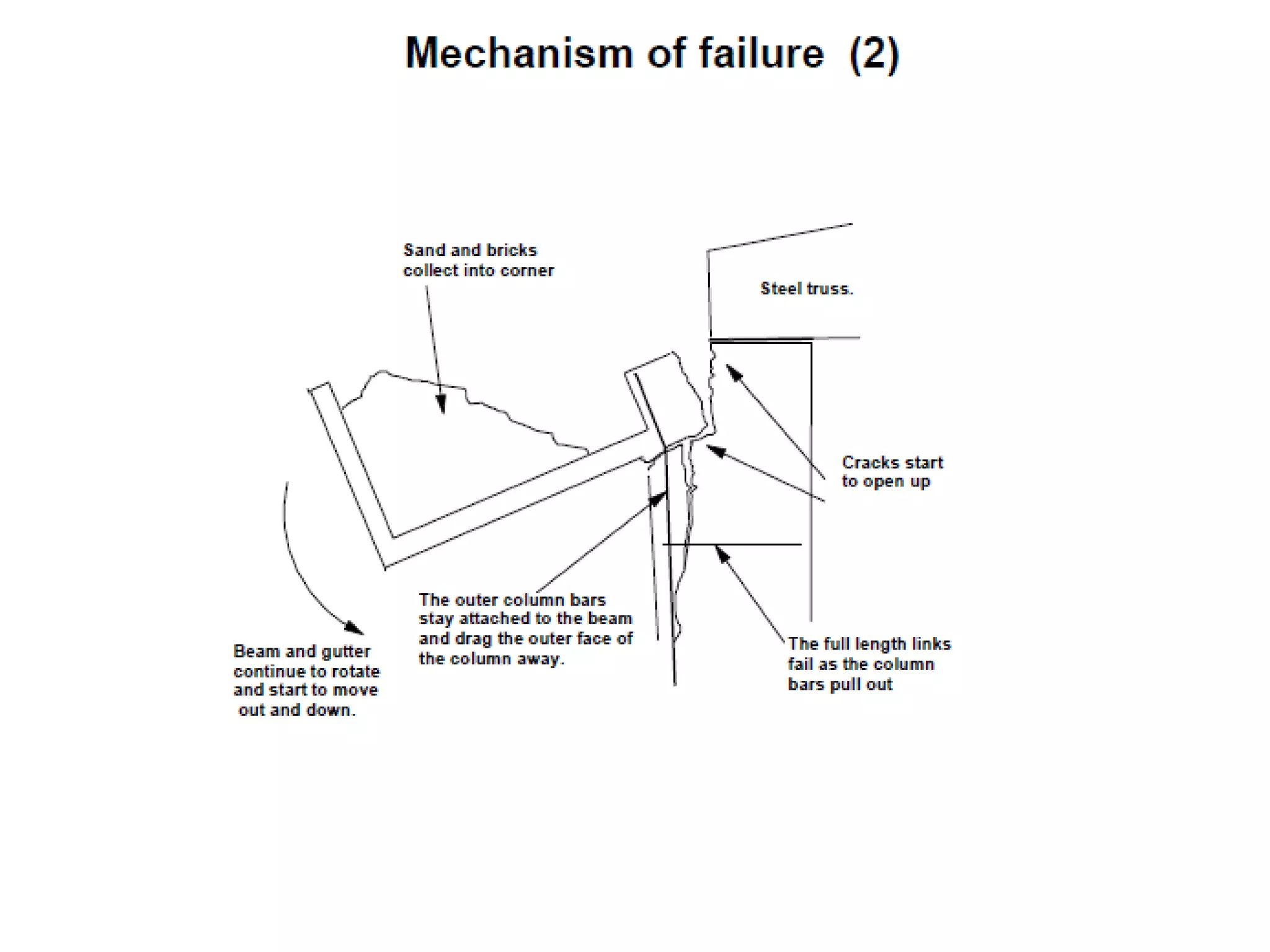 Mechanism of failure (2)

Sand and bricks collect into corner

Steel truss.

Cracks start to open up

The outer column bars stay attached to the beam and drag the outer face of the column away.

Beam and gutter continue to rotate and start to move out and down.

The full length links fail as the column bars pull out