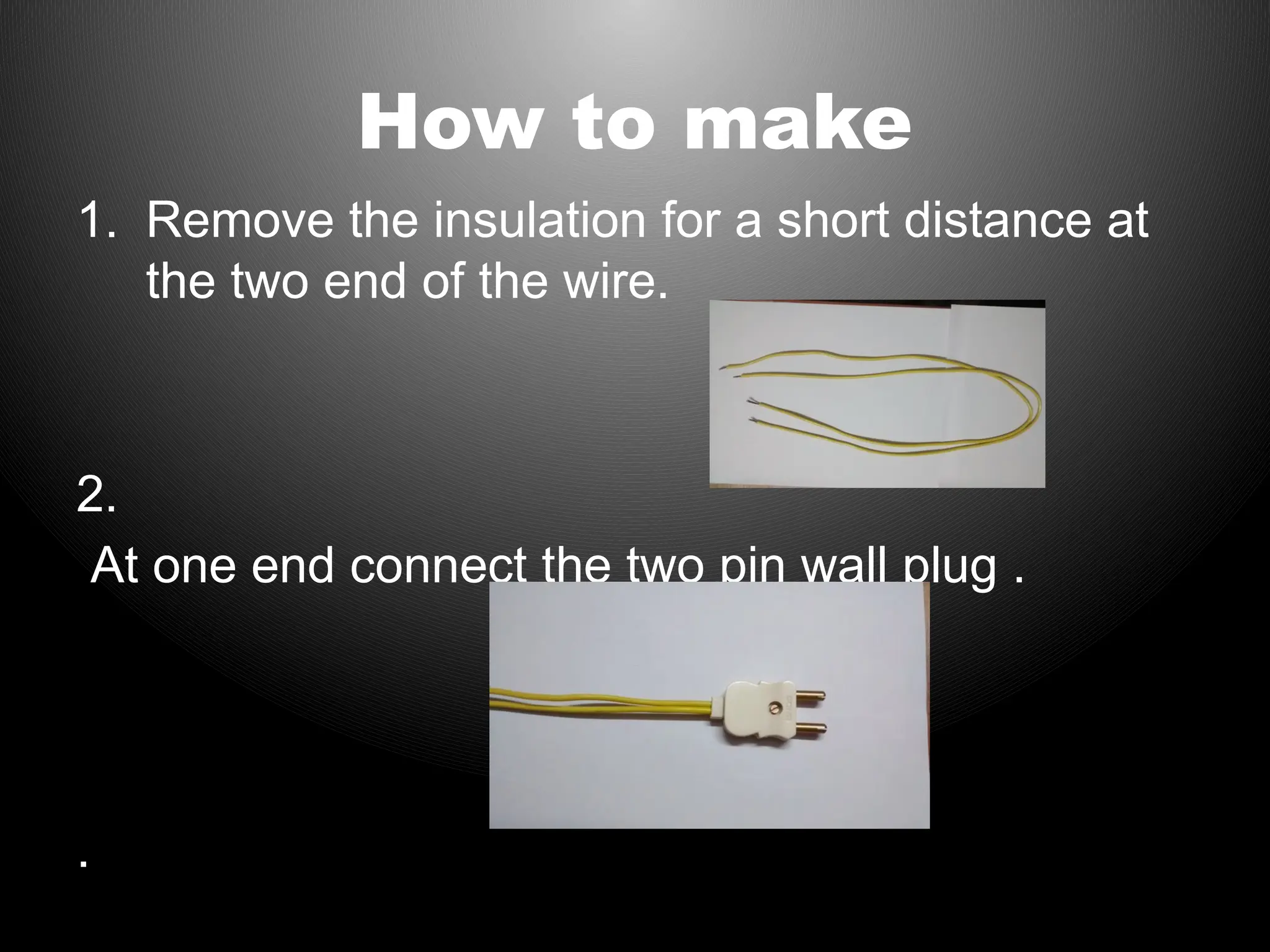 How to make

1. Remove the insulation for a short distance at the two end of the wire.

2.

At one end connect the two pin wall plug .

.