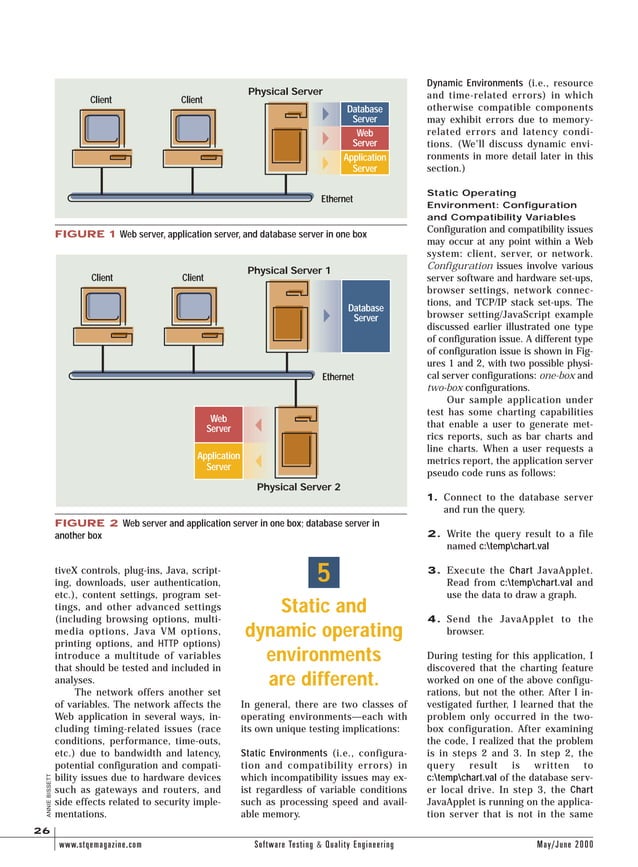 Client

Client

Physical Server

Database Server

Web Server

Application Server

Ethernet

FIGURE 1 Web server, application server, and database server in one box

Client

Client

Physical Server 1

Database Server

Ethernet

Web Server

Application Server

Physical Server 2

FIGURE 2 Web server and application server in one box; database server in another box

tiveX controls, plug-ins, Java, scripting, downloads, user authentication, etc.), content settings, program settings, and other advanced settings (including browsing options, multimedia options, Java VM options, printing options, and HTTP options) introduce a multitude of variables that should be tested and included in analyses.

The network offers another set of variables. The network affects the Web application in several ways, including timing-related issues (race conditions, performance, time-outs, etc.) due to bandwidth and latency, potential configuration and compatibility issues due to hardware devices such as gateways and routers, and side effects related to security implementations.

5

Static and dynamic operating environments are different.

In general, there are two classes of operating environments—each with its own unique testing implications:

Static Environments (i.e., configuration and compatibility errors) in which incompatibility issues may exist regardless of variable conditions such as processing speed and available memory.

Dynamic Environments (i.e., resource and time-related errors) in which otherwise compatible components may exhibit errors due to memory-related errors and latency conditions. (We'll discuss dynamic environments in more detail later in this section.)

Static Operating Environment: Configuration and Compatibility Variables

Configuration and compatibility issues may occur at any point within a Web system: client, server, or network. Configuration issues involve various server software and hardware set-ups, browser settings, network connections, and TCP/IP stack set-ups. The browser setting/JavaScript example discussed earlier illustrated one type of configuration issue. A different type of configuration issue is shown in Figures 1 and 2, with two possible physical server configurations: one-box and two-box configurations.

Our sample application under test has some charting capabilities that enable a user to generate metrics reports, such as bar charts and line charts. When a user requests a metrics report, the application server pseudo code runs as follows:

1. Connect to the database server and run the query.

2. Write the query result to a file named c:\temp\chart.val

3. Execute the Chart JavaApplet. Read from c:\temp\chart.val and use the data to draw a graph.

4. Send the JavaApplet to the browser.

During testing for this application, I discovered that the charting feature worked on one of the above configurations, but not the other. After I investigated further, I learned that the problem only occurred in the two-box configuration. After examining the code, I realized that the problem is in steps 2 and 3. In step 2, the query result is written to c:\temp\chart.val of the database server local drive. In step 3, the Chart JavaApplet is running on the application server that is not in the same

ANNIE BISSETT

26

www.stqemagazine.com Software Testing & Quality Engineering May/June 2000