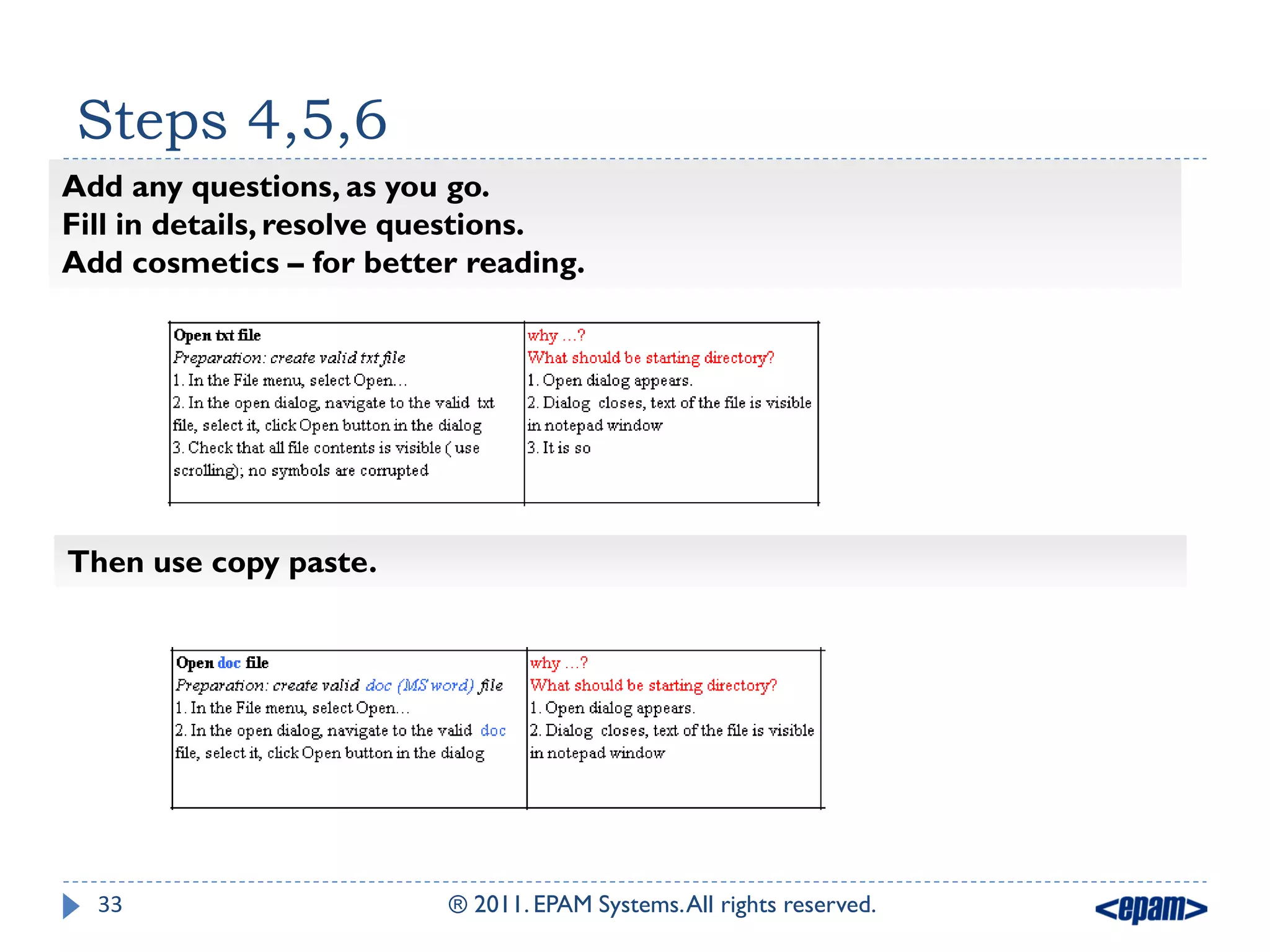 Steps 4,5,6

Add any questions, as you go.
Fill in details, resolve questions.
Add cosmetics – for better reading.

| Open txt file<br>Preparation: create valid txt file<br>1. In the File menu, select Open…<br>2. In the open dialog, navigate to the valid txt file, select it, click Open button in the dialog<br>3. Check that all file contents is visible ( use scrolling); no symbols are corrupted | why …?<br>What should be starting directory?<br>1. Open dialog appears.<br>2. Dialog closes, text of the file is visible in notepad window<br>3. It is so |
|---|---|

Then use copy paste.

| Open doc file<br>Preparation: create valid doc (MS word) file<br>1. In the File menu, select Open…<br>2. In the open dialog, navigate to the valid doc file, select it, click Open button in the dialog | why …?<br>What should be starting directory?<br>1. Open dialog appears.<br>2. Dialog closes, text of the file is visible in notepad window |
|---|---|

33
® 2011. EPAM Systems. All rights reserved.
<epam>