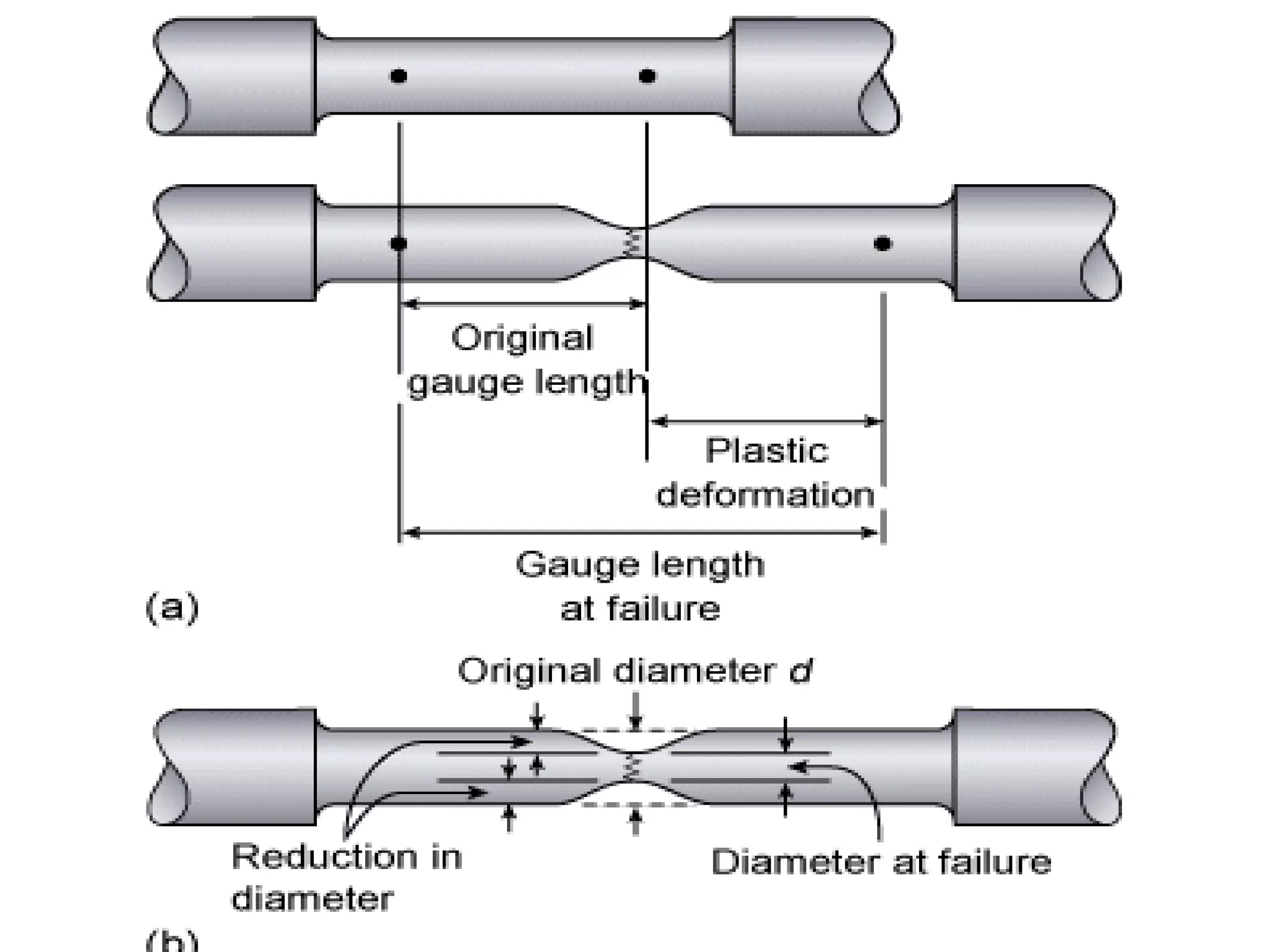 Original gauge length

Plastic deformation

Gauge length at failure

(a)

Original diameter $d$

Reduction in diameter

Diameter at failure

(b)