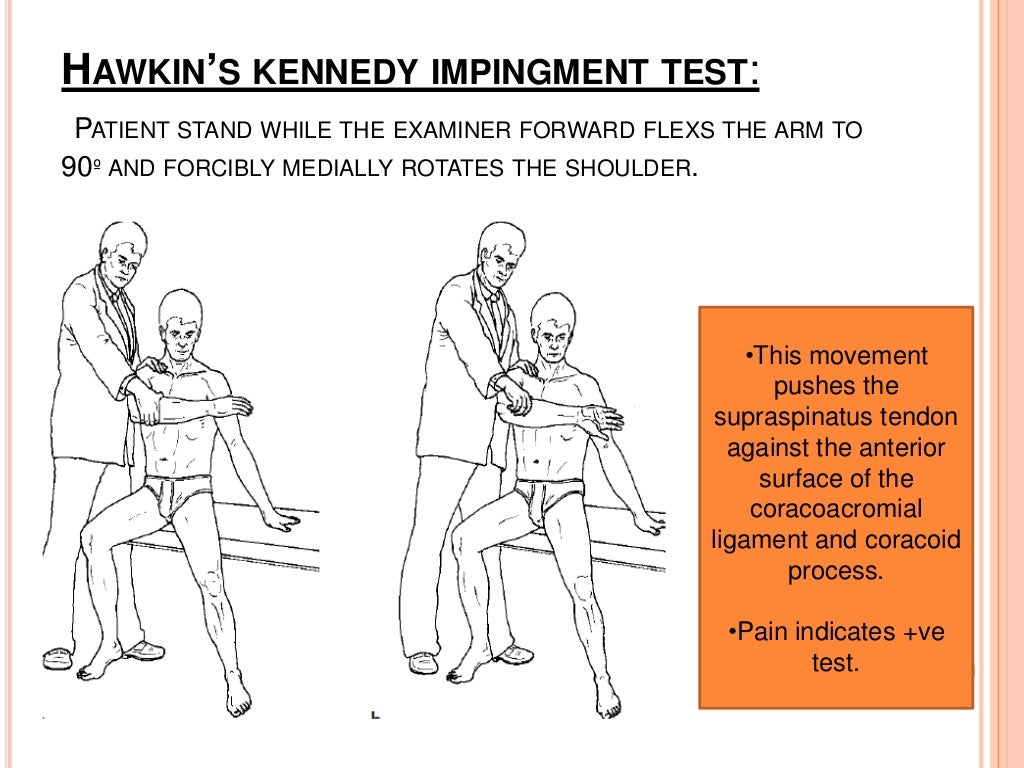 HAWKIN'S KENNEDY IMPINGMENT TEST:

PATIENT STAND WHILE THE EXAMINER FORWARD FLEXS THE ARM TO 90º AND FORCIBLY MEDIALLY ROTATES THE SHOULDER.

•This movement pushes the supraspinatus tendon against the anterior surface of the coracoacromial ligament and coracoid process.

•Pain indicates +ve test.