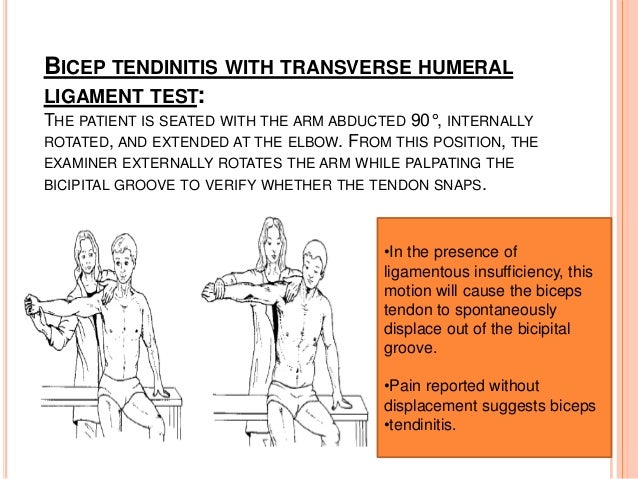 BICEP TENDINITIS WITH TRANSVERSE HUMERAL LIGAMENT TEST:
THE PATIENT IS SEATED WITH THE ARM ABDUCTED 90°, INTERNALLY ROTATED, AND EXTENDED AT THE ELBOW. FROM THIS POSITION, THE EXAMINER EXTERNALLY ROTATES THE ARM WHILE PALPATING THE BICIPITAL GROOVE TO VERIFY WHETHER THE TENDON SNAPS.

•In the presence of ligamentous insufficiency, this motion will cause the biceps tendon to spontaneously displace out of the bicipital groove.

•Pain reported without displacement suggests biceps •tendinitis.