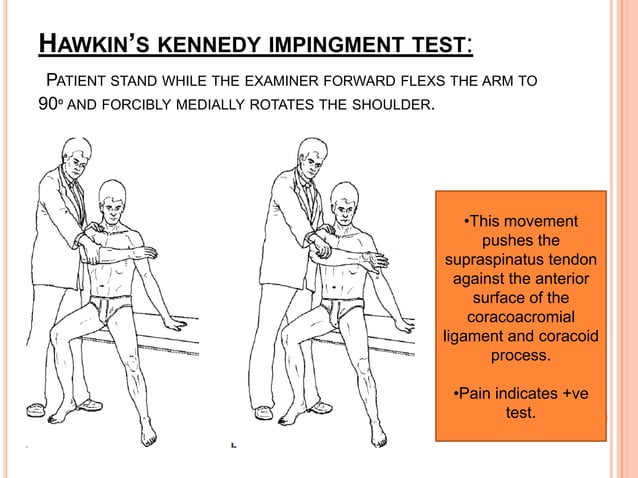 HAWKIN'S KENNEDY IMPINGMENT TEST:

PATIENT STAND WHILE THE EXAMINER FORWARD FLEXS THE ARM TO 90º AND FORCIBLY MEDIALLY ROTATES THE SHOULDER.

•This movement pushes the supraspinatus tendon against the anterior surface of the coracoacromial ligament and coracoid process.

•Pain indicates +ve test.